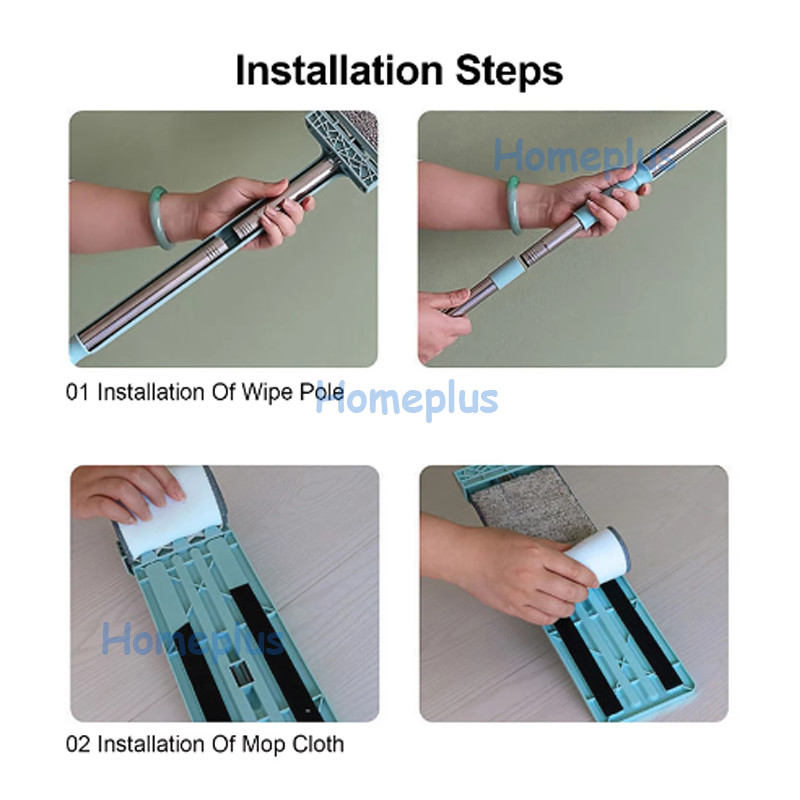 Installation Steps

Homeplus

01 Installation Of Wipe Pole

Homeplus

Homeplus

02 Installation Of Mop Cloth