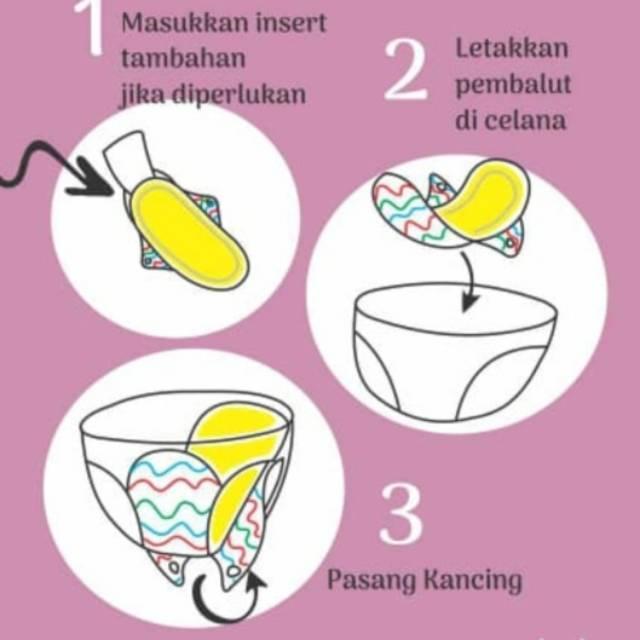 1 Masukkan insert tambahan jika diperlukan

2 Letakkan pembalut di celana

3 Pasang Kancing