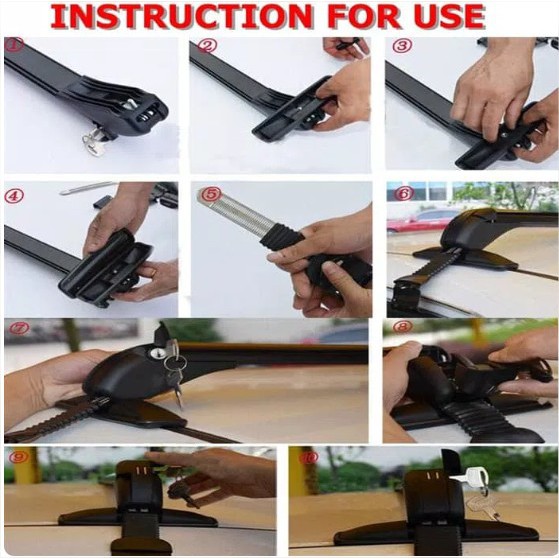 INSTRUCTION FOR USE

①

②

③

④

⑤

⑥

⑦

⑧

⑨

⑩