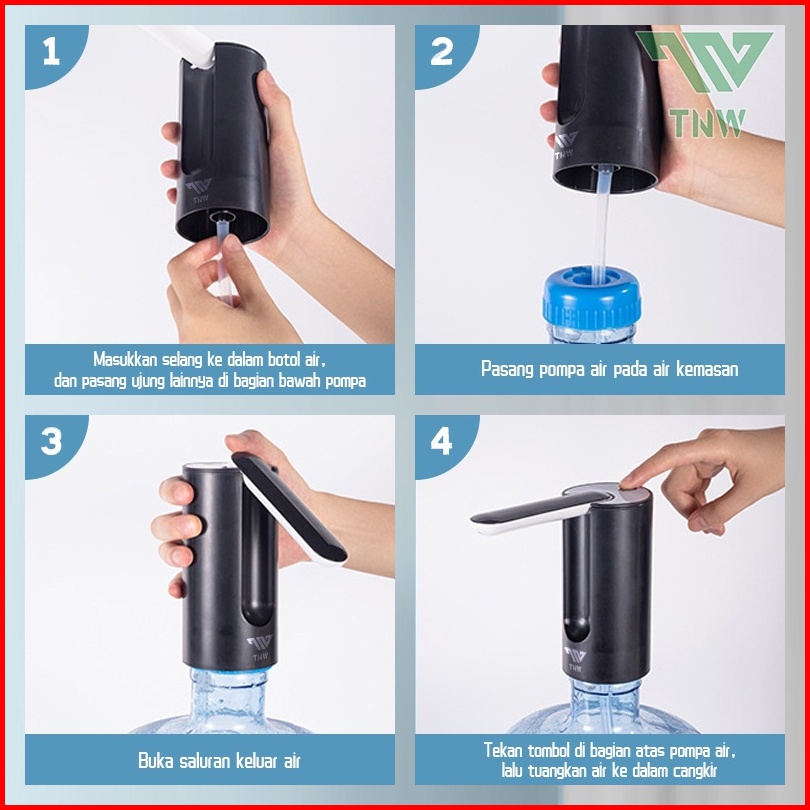 1

TNW

Masukkan selang ke dalam botol air, dan pasang ujung lainnya di bagian bawah pompa

2

TNW

TNW

Pasang pompa air pada air kemasan

3

TNW

Buka saluran keluar air

4

TNW

Tekan tombol di bagian atas pompa air, lalu tuangkan air ke dalam cangkir