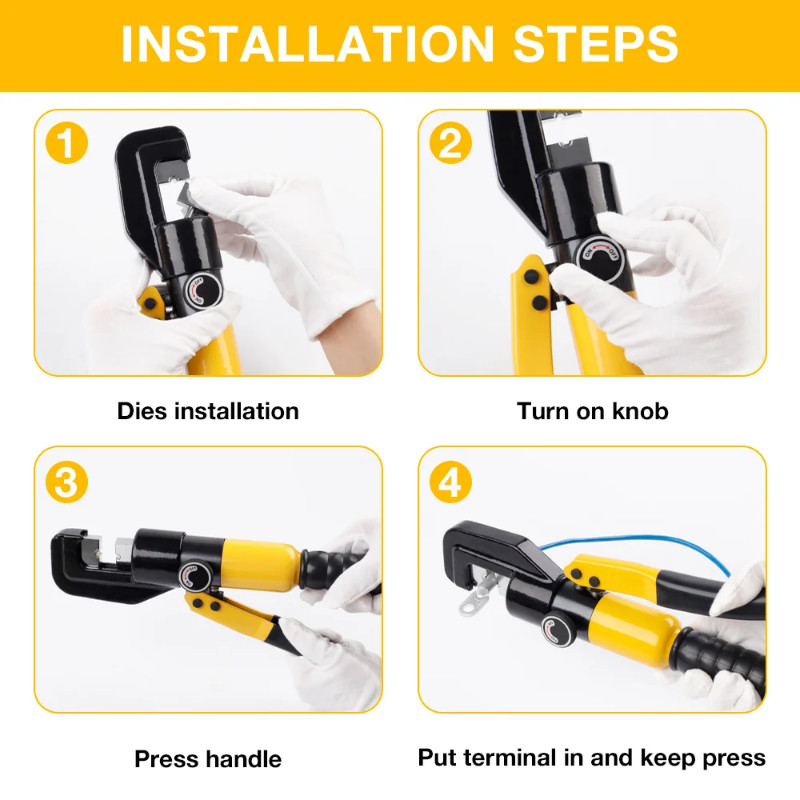 INSTALLATION STEPS

1

Dies installation

2

ON OFF

Turn on knob

3

Press handle

4

Put terminal in and keep press