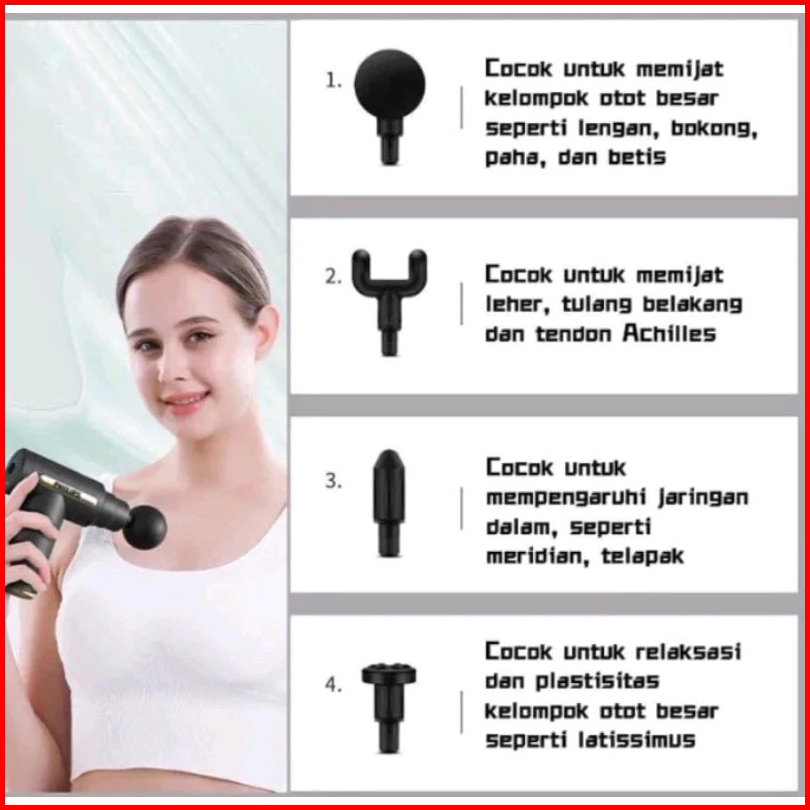 1.

Cocok untuk memijat kelompok otot besar seperti lengan, bokong, paha, dan betis

2.

Cocok untuk memijat leher, tulang belakang dan tendon Achilles

3.

Cocok untuk mempengaruhi jaringan dalam, seperti meridian, telapak

4.

Cocok untuk relaksasi dan plastisitas kelompok otot besar seperti latissimus