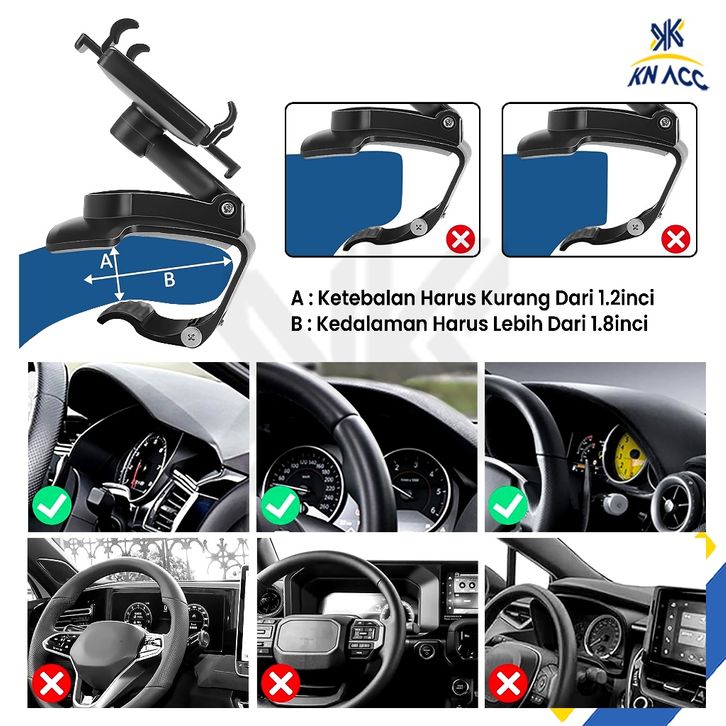 KN ACC

A

B

A : Ketebalan Harus Kurang Dari 1.2inci
B : Kedalaman Harus Lebih Dari 1.8inci