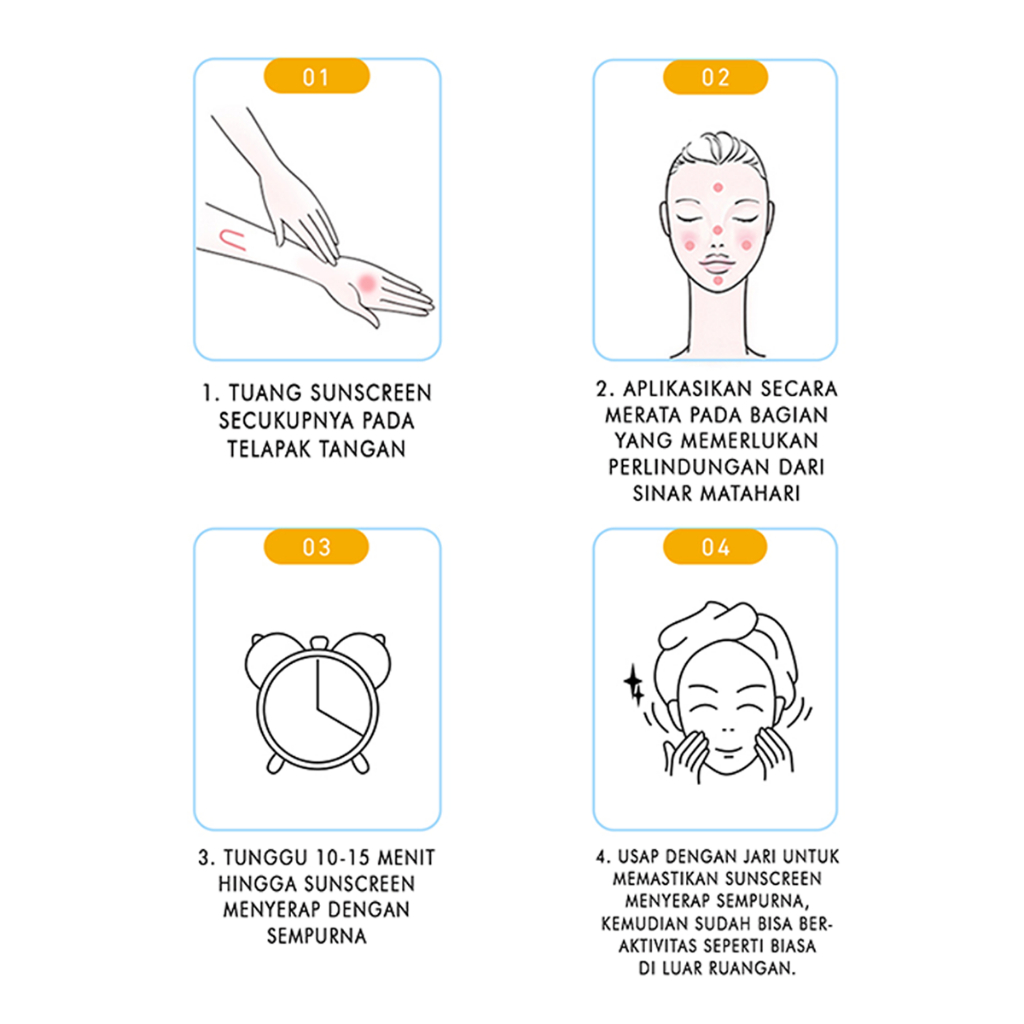 01

1. TUANG SUNSCREEN SECUKUPNYA PADA TELAPAK TANGAN

02

2. APLIKASIKAN SECARA MERATA PADA BAGIAN YANG MEMERLUKAN PERLINDUNGAN DARI SINAR MATAHARI

03

3. TUNGGU 10-15 MENIT HINGGA SUNSCREEN MENYERAP DENGAN SEMPURNA

04

4. USAP DENGAN JARI UNTUK MEMASTIKAN SUNSCREEN MENYERAP SEMPURNA, KEMUDIAN SUDAH BISA BERAKTIVITAS SEPERTI BIASA DI LUAR RUANGAN.