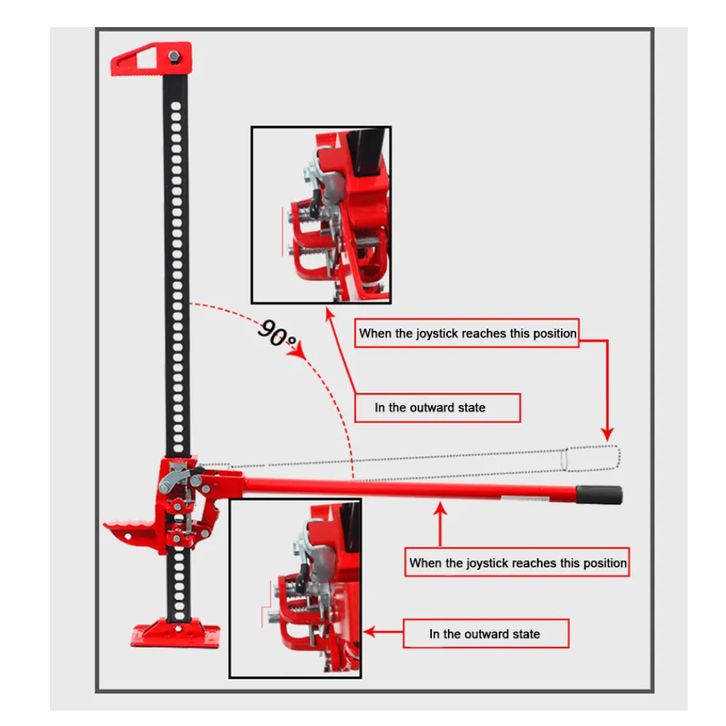 90°

When the joystick reaches this position

In the outward state

When the joystick reaches this position

In the outward state