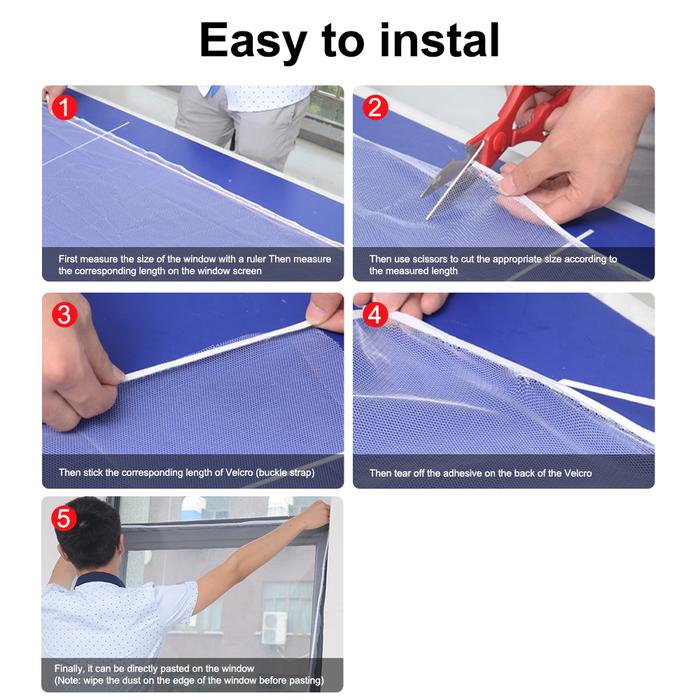 Easy to instal

1

First measure the size of the window with a ruler Then measure the corresponding length on the window screen

2

Then use scissors to cut the appropriate size according to the measured length

3

Then stick the corresponding length of Velcro (buckle strap)

4

Then tear off the adhesive on the back of the Velcro

5

Finally, it can be directly pasted on the window
(Note: wipe the dust on the edge of the window before pasting)