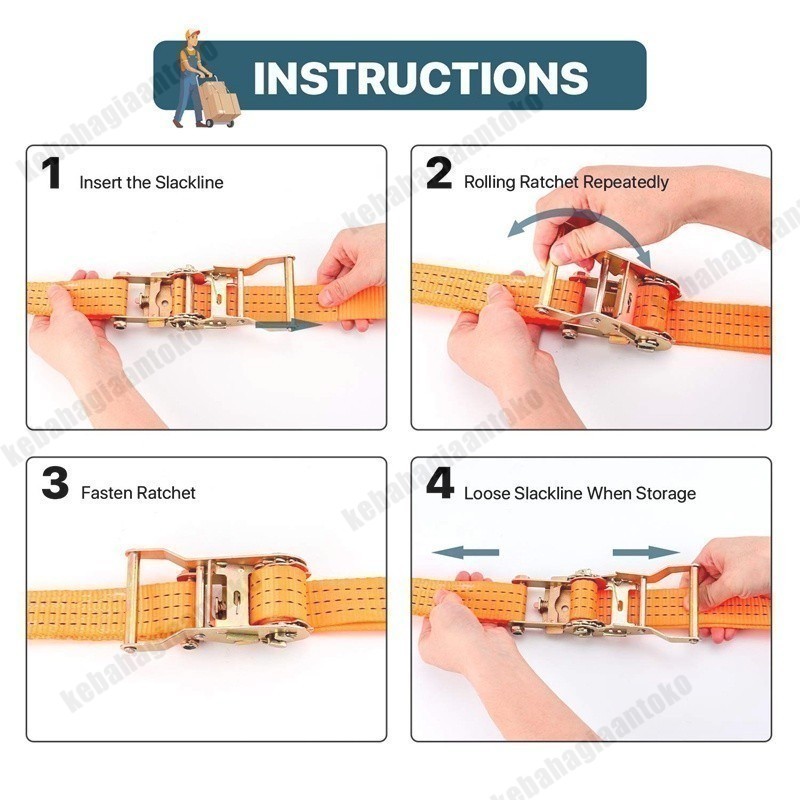 INSTRUCTIONS

1 Insert the Slackline

2 Rolling Ratchet Repeatedly

3 Fasten Ratchet

4 Loose Slackline When Storage

kebahagiaantoko