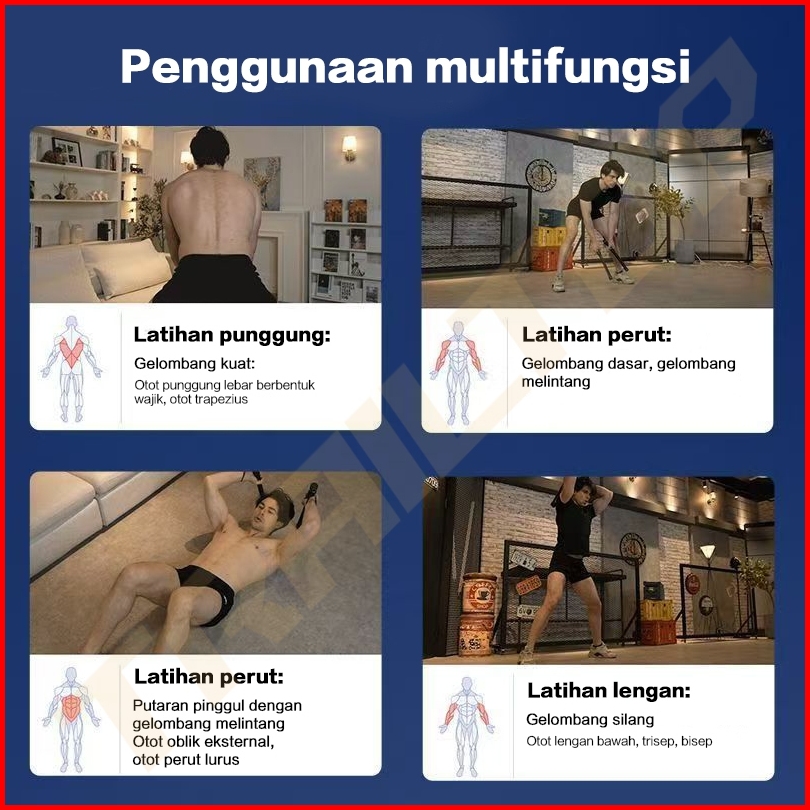 Penggunaan multifungsi

Latihan punggung:
Gelombang kuat:
Otot punggung lebar berbentuk wajik, otot trapezius

Latihan perut:
Gelombang dasar, gelombang melintang

Latihan perut:
Putaran pinggul dengan gelombang melintang
Otot oblik eksternal, otot perut lurus

Latihan lengan:
Gelombang silang
Otot lengan bawah, trisep, bisep