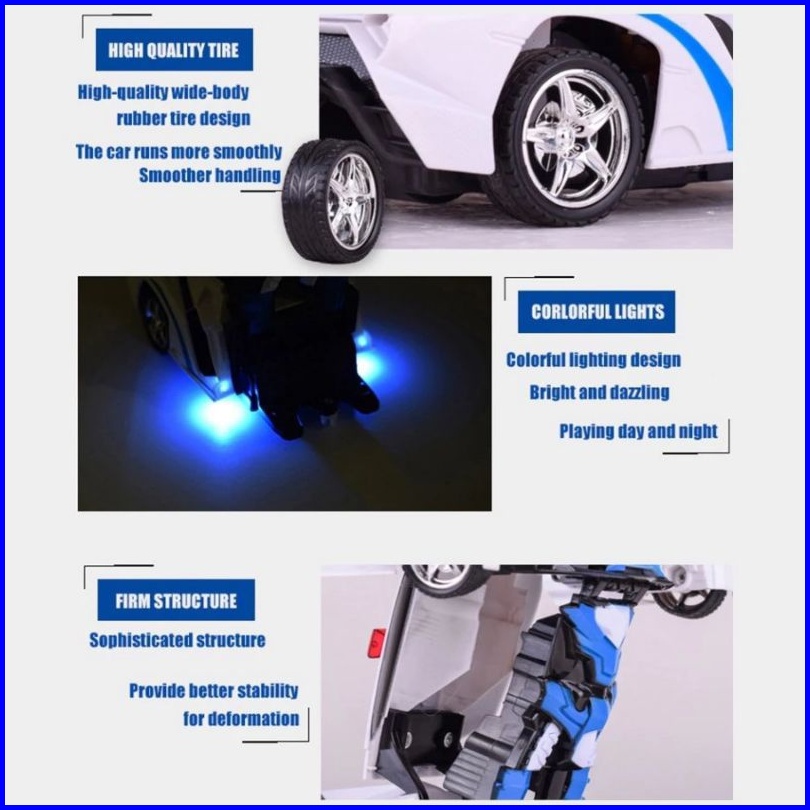 HIGH QUALITY TIRE

High-quality wide-body rubber tire design

The car runs more smoothly Smoother handling

CORLORFUL LIGHTS

Colorful lighting design

Bright and dazzling

Playing day and night

FIRM STRUCTURE

Sophisticated structure

Provide better stability for deformation