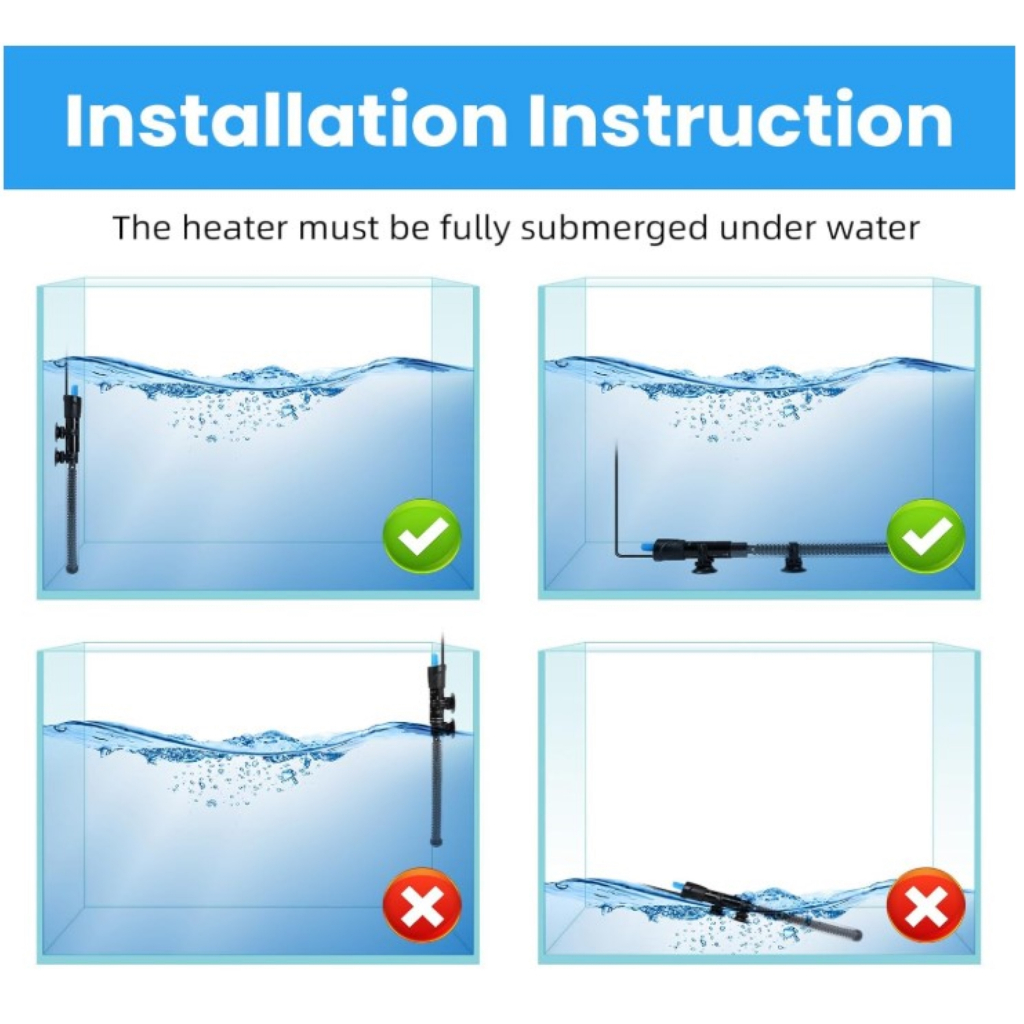 Installation Instruction

The heater must be fully submerged under water