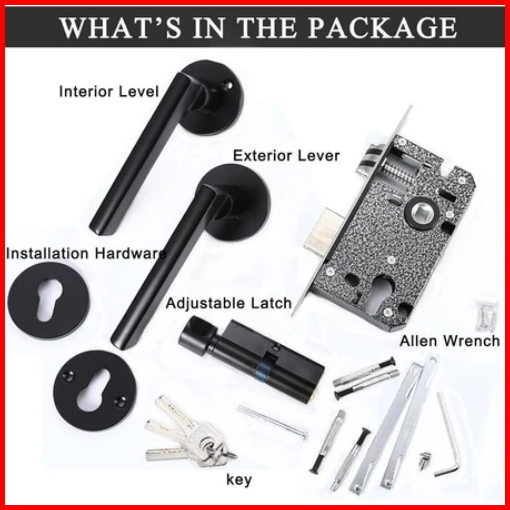 WHAT'S IN THE PACKAGE

Interior Level

Exterior Lever

Installation Hardware

Adjustable Latch

Allen Wrench

key