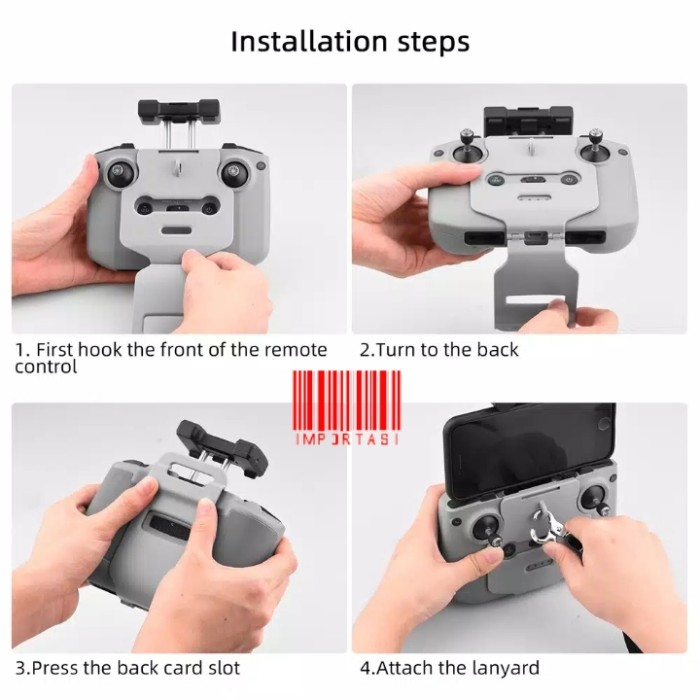 Installation steps

1. First hook the front of the remote control

2.Turn to the back

IMPORTASI

3.Press the back card slot

4.Attach the lanyard