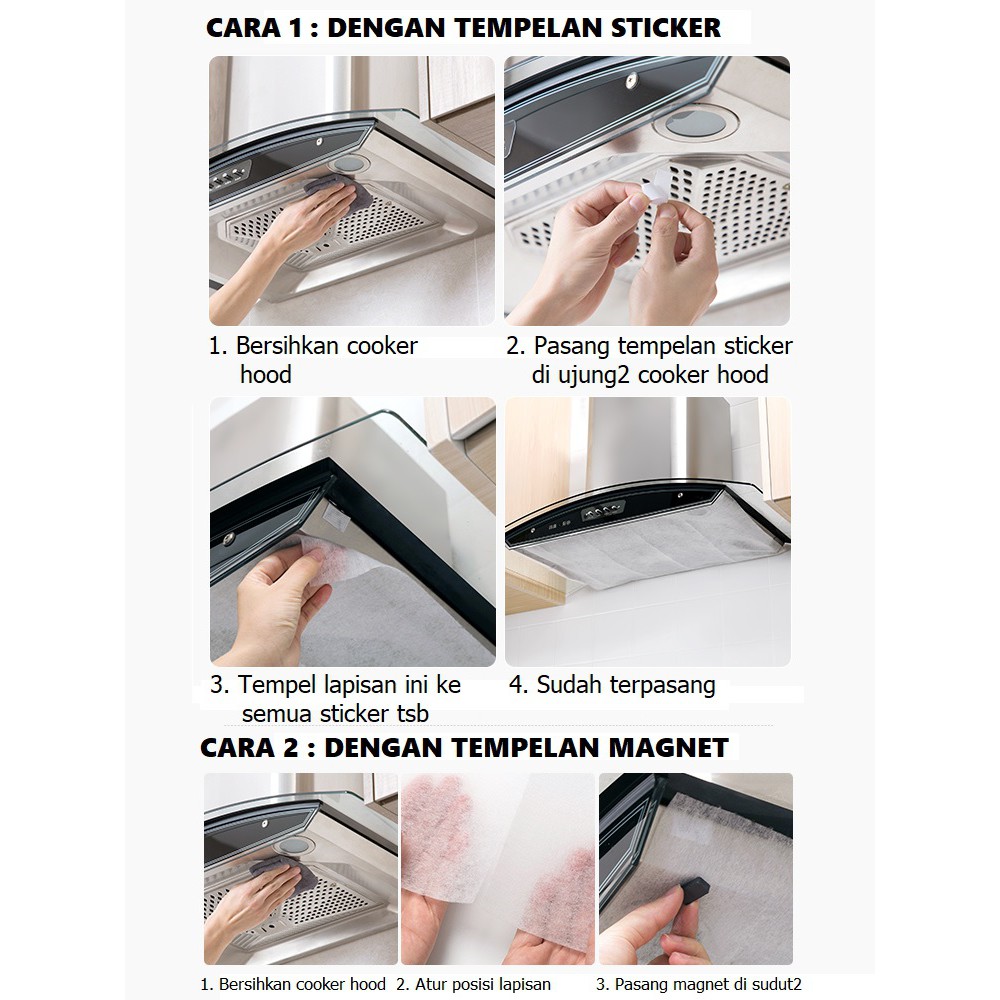 CARA 1 : DENGAN TEMPELAN STICKER

1. Bersihkan cooker hood

2. Pasang tempelan sticker di ujung2 cooker hood

3. Tempel lapisan ini ke semua sticker tsb

4. Sudah terpasang

CARA 2 : DENGAN TEMPELAN MAGNET

1. Bersihkan cooker hood

2. Atur posisi lapisan

3. Pasang magnet di sudut2