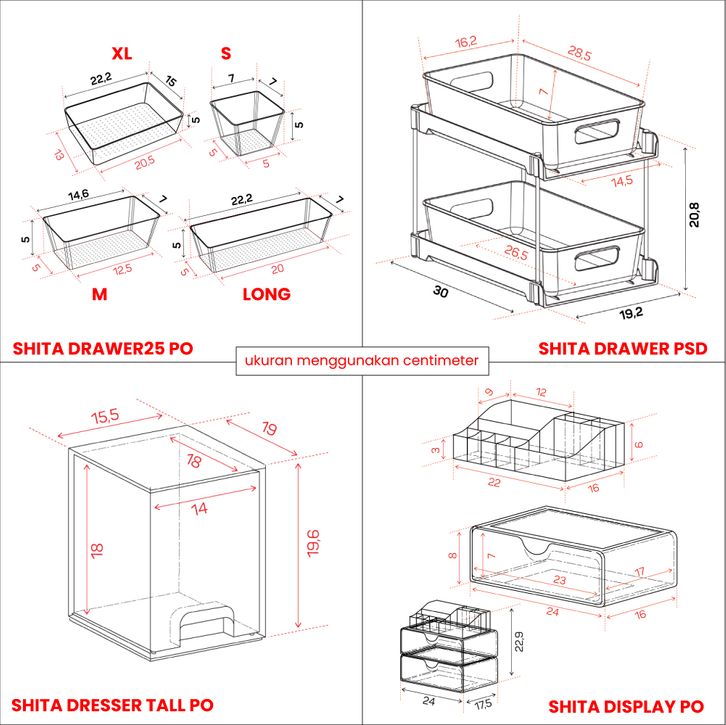 XL

22,2

15

5

13

20,5

S

7

7

5

5

5

14,6

7

5

5

12,5

M

22,2

7

5

5

20

LONG

SHITA DRAWER25 PO

16,2

28,5

7

14,5

20,8

26,5

30

19,2

SHITA DRAWER PSD

ukuran menggunakan centimeter

15,5

19

18

14

18

19,6

SHITA DRESSER TALL PO

9

12

3

6

22

16

8

7

17

23

24

16

22,9

24

17,5

SHITA DISPLAY PO