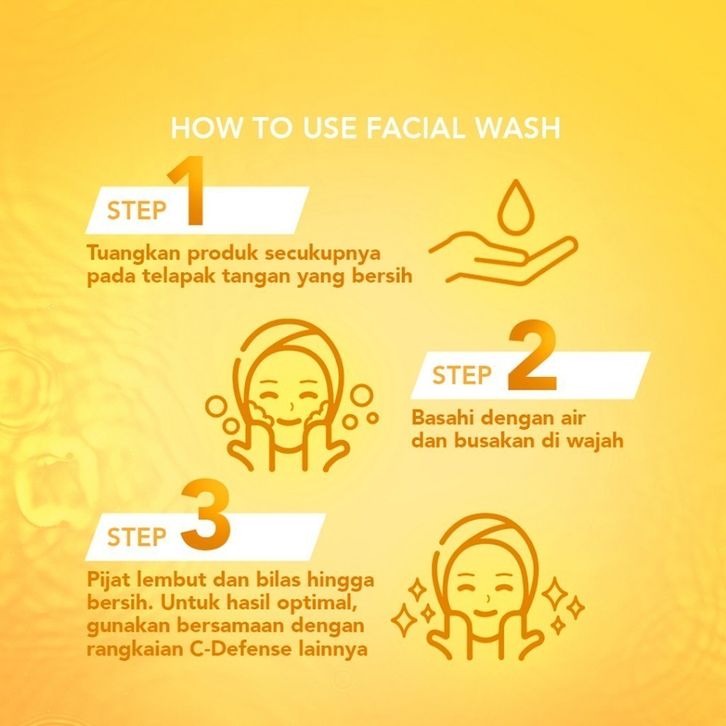 HOW TO USE FACIAL WASH

STEP 1

Tuangkan produk secukupnya pada telapak tangan yang bersih

STEP 2

Basahi dengan air dan busakan di wajah

STEP 3

Pijat lembut dan bilas hingga bersih. Untuk hasil optimal, gunakan bersamaan dengan rangkaian C-Defense lainnya