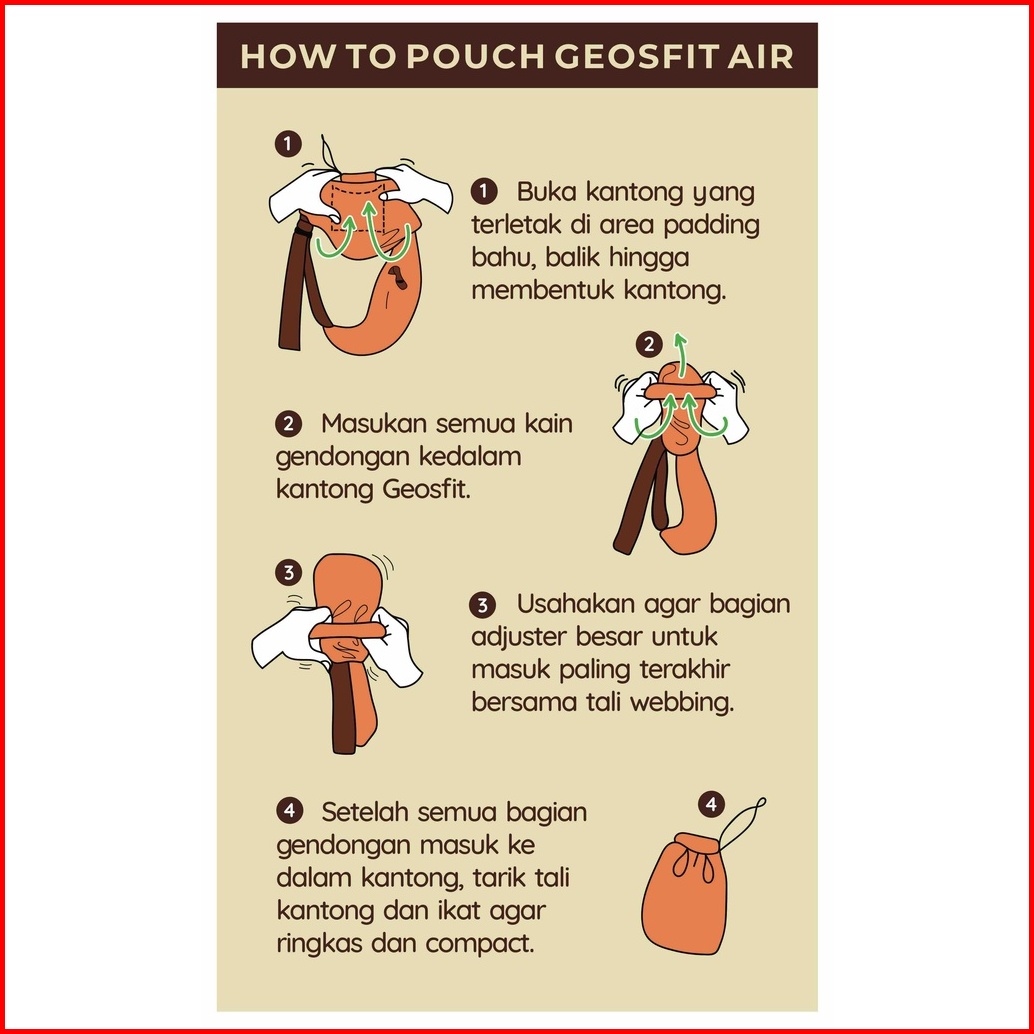 HOW TO POUCH GEOSFIT AIR

1

1 Buka kantong yang terletak di area padding bahu, balik hingga membentuk kantong.

2

2 Masukan semua kain gendongan kedalam kantong Geosfit.

3

3 Usahakan agar bagian adjuster besar untuk masuk paling terakhir bersama tali webbing.

4 Setelah semua bagian gendongan masuk ke dalam kantong, tarik tali kantong dan ikat agar ringkas dan compact.

4