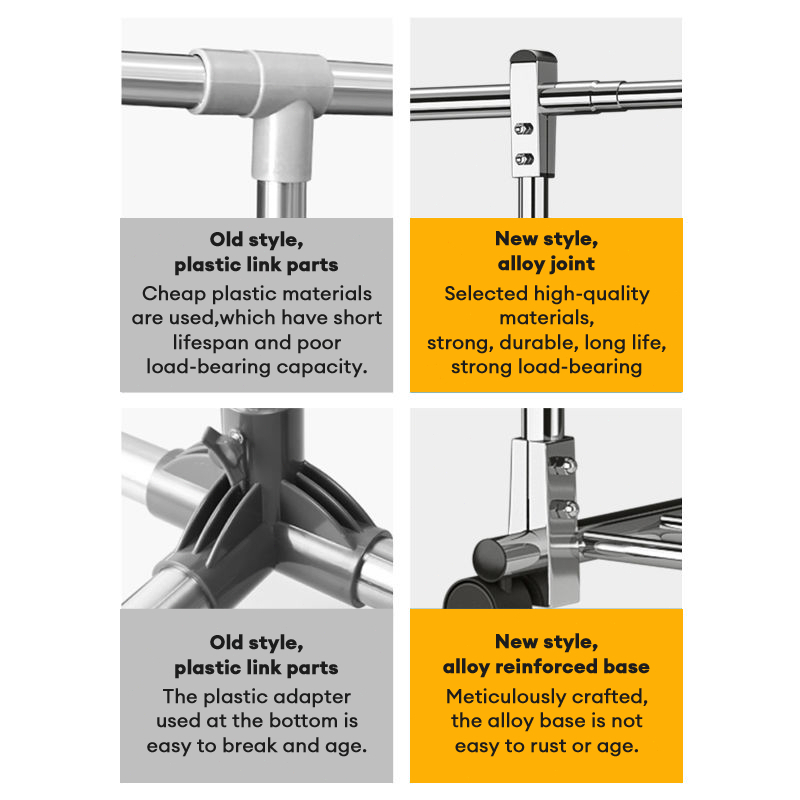 Old style,
plastic link parts
Cheap plastic materials are used,which have short lifespan and poor load-bearing capacity.

New style,
alloy joint
Selected high-quality materials,
strong, durable, long life,
strong load-bearing

Old style,
plastic link parts
The plastic adapter used at the bottom is easy to break and age.

New style,
alloy reinforced base
Meticulously crafted, the alloy base is not easy to rust or age.