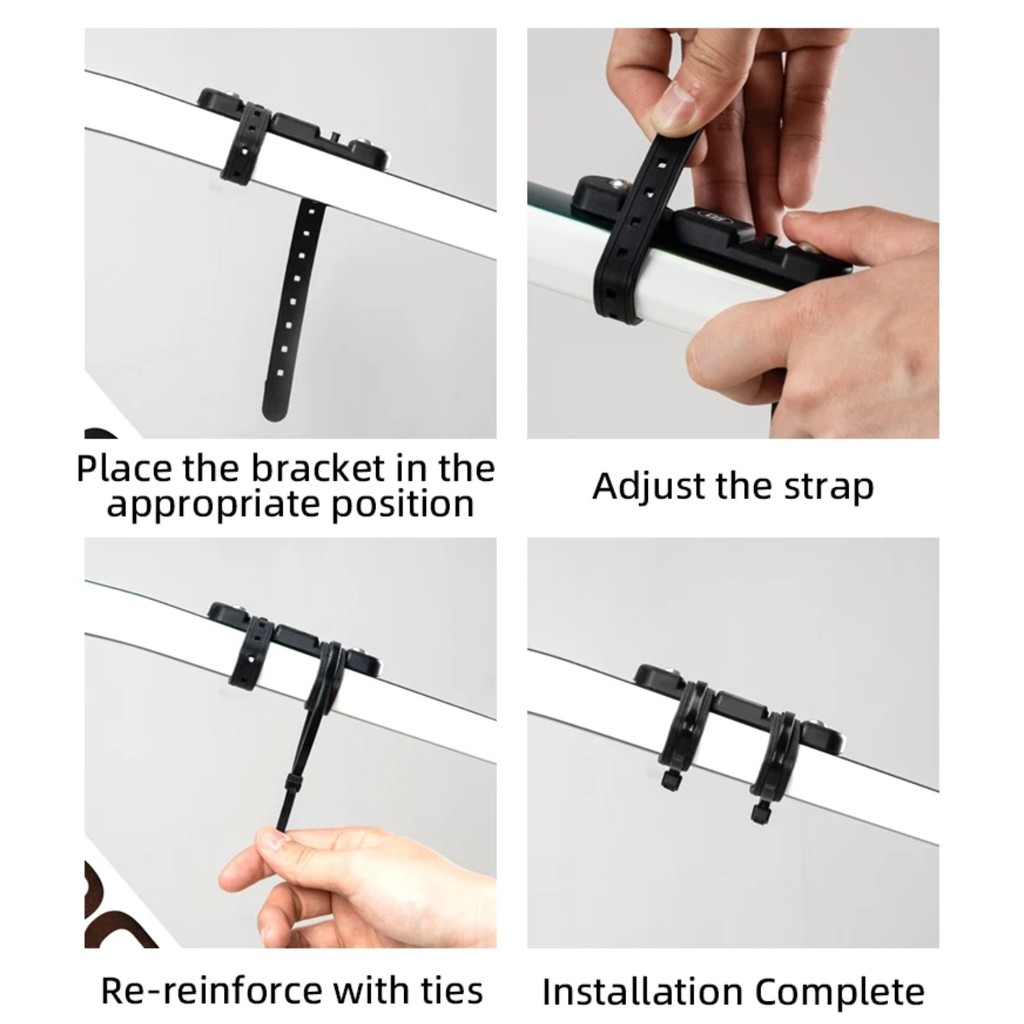 Place the bracket in the appropriate position

Adjust the strap

Re-reinforce with ties

Installation Complete