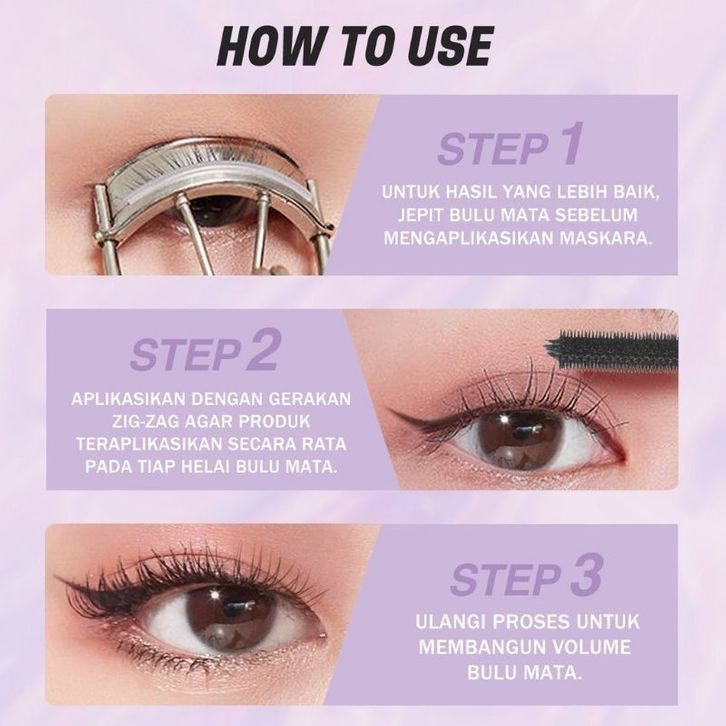 HOW TO USE

STEP 1

UNTUK HASIL YANG LEBIH BAIK, JEPIT BULU MATA SEBELUM MENGAPLIKASIKAN MASKARA.

STEP 2

APLIKASIKAN DENGAN GERAKAN ZIG-ZAG AGAR PRODUK TERAPLIKASIKAN SECARA RATA PADA TIAP HELAI BULU MATA.

STEP 3

ULANGI PROSES UNTUK MEMBANGUN VOLUME BULU MATA.