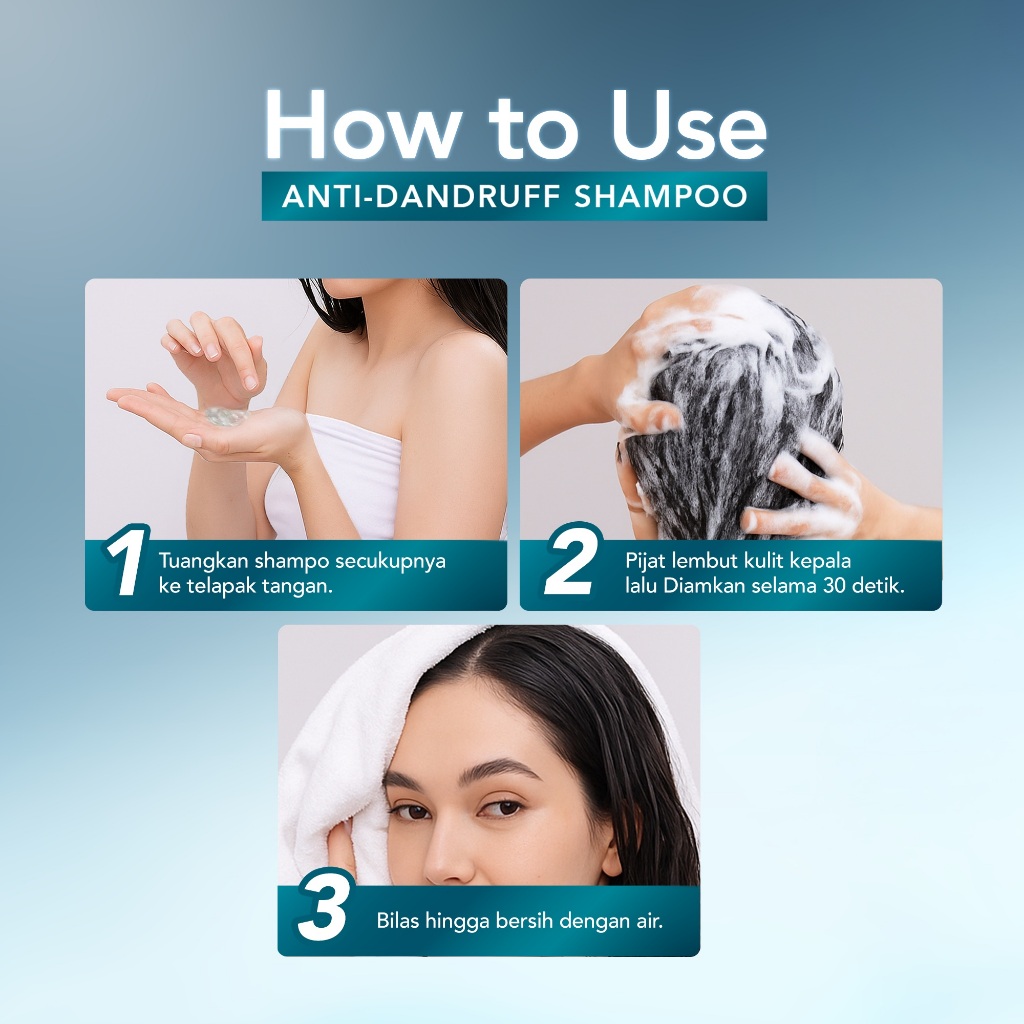 How to Use
ANTI-DANDRUFF SHAMPOO

1 Tuangkan shampo secukupnya ke telapak tangan.

2 Pijat lembut kulit kepala lalu Diamkan selama 30 detik.

3 Bilas hingga bersih dengan air.