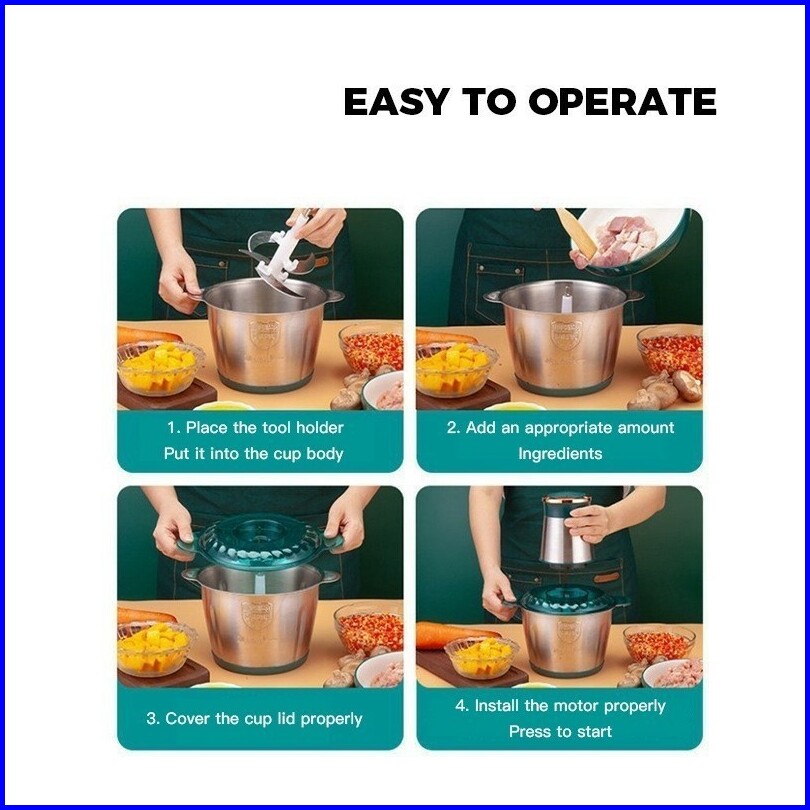 EASY TO OPERATE

1. Place the tool holder
Put it into the cup body

2. Add an appropriate amount
Ingredients

3. Cover the cup lid properly

4. Install the motor properly
Press to start