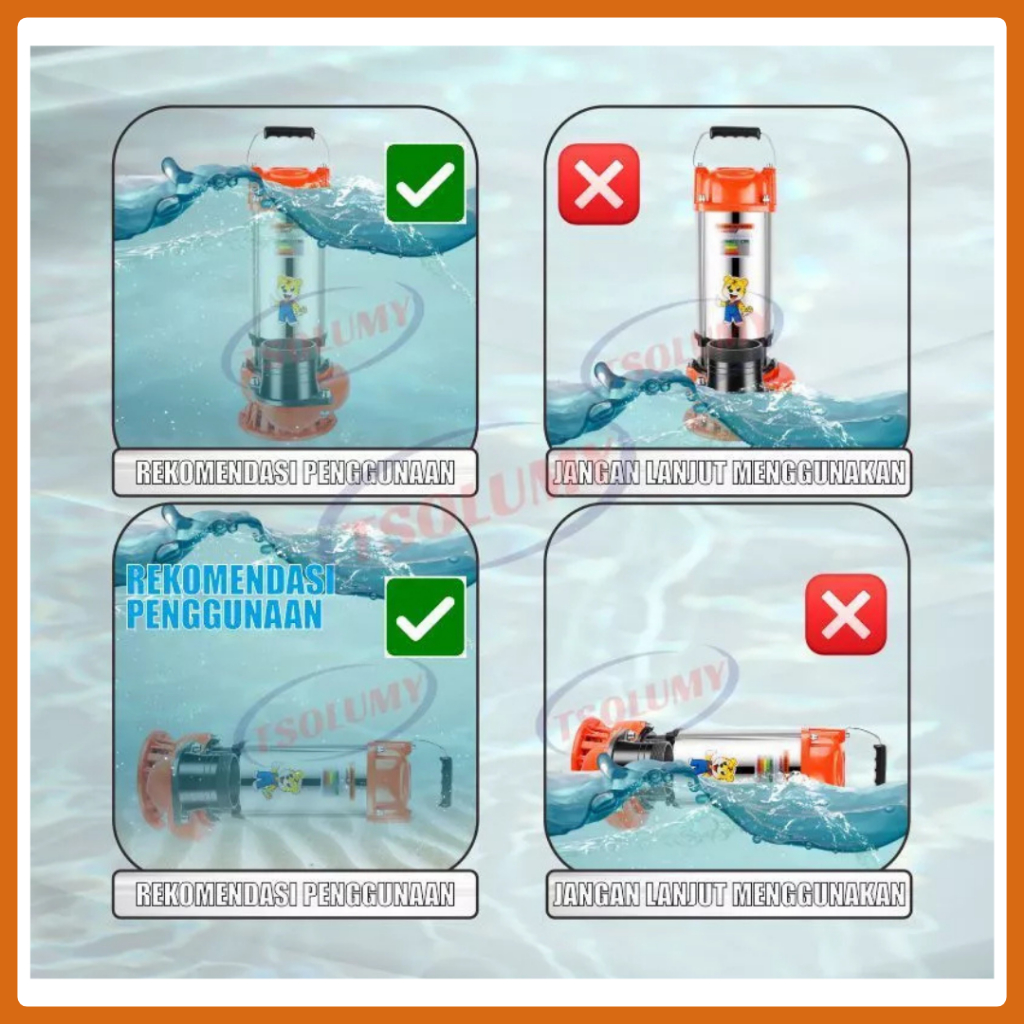 TSOLUMY

REKOMENDASI PENGGUNAAN

TSOLUMY

JANGAN LANJUT MENGGUNAKAN

TSOLUMY

REKOMENDASI PENGGUNAAN

TSOLUMY

REKOMENDASI PENGGUNAAN

TSOLUMY

JANGAN LANJUT MENGGUNAKAN