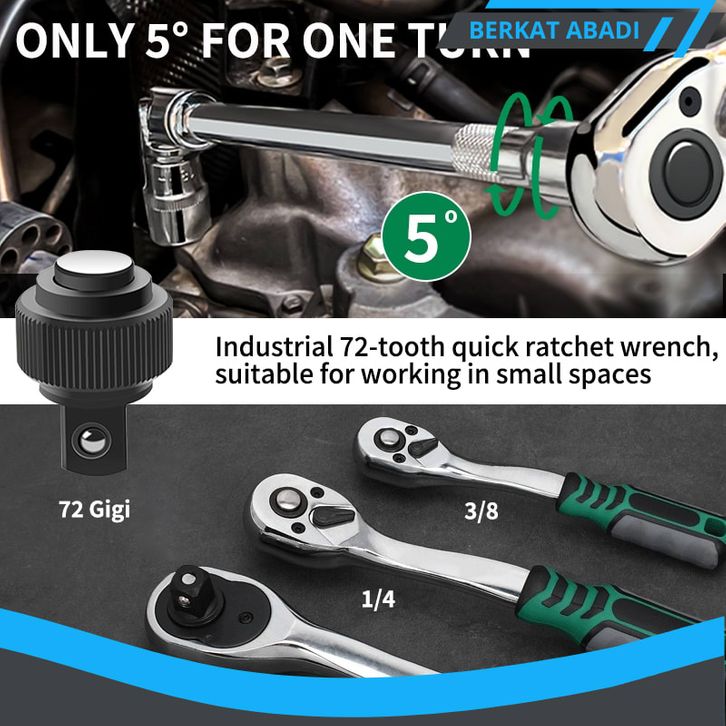 ONLY 5° FOR ONE TURN

BERKAT ABADI

5°

Industrial 72-tooth quick ratchet wrench, suitable for working in small spaces

72 Gigi

3/8

1/4