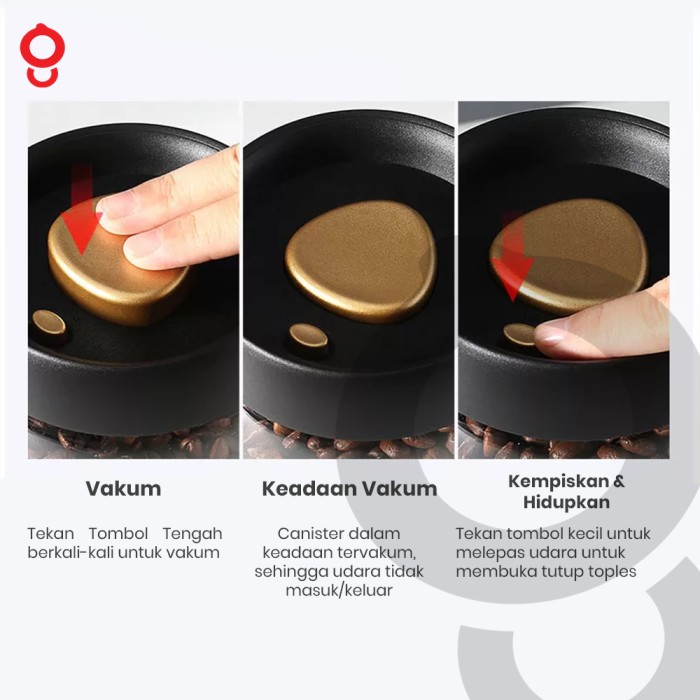 Vakum

Tekan Tombol Tengah berkali-kali untuk vakum

Keadaan Vakum

Canister dalam keadaan tervakum, sehingga udara tidak masuk/keluar

Kempiskan & Hidupkan

Tekan tombol kecil untuk melepas udara untuk membuka tutup toples