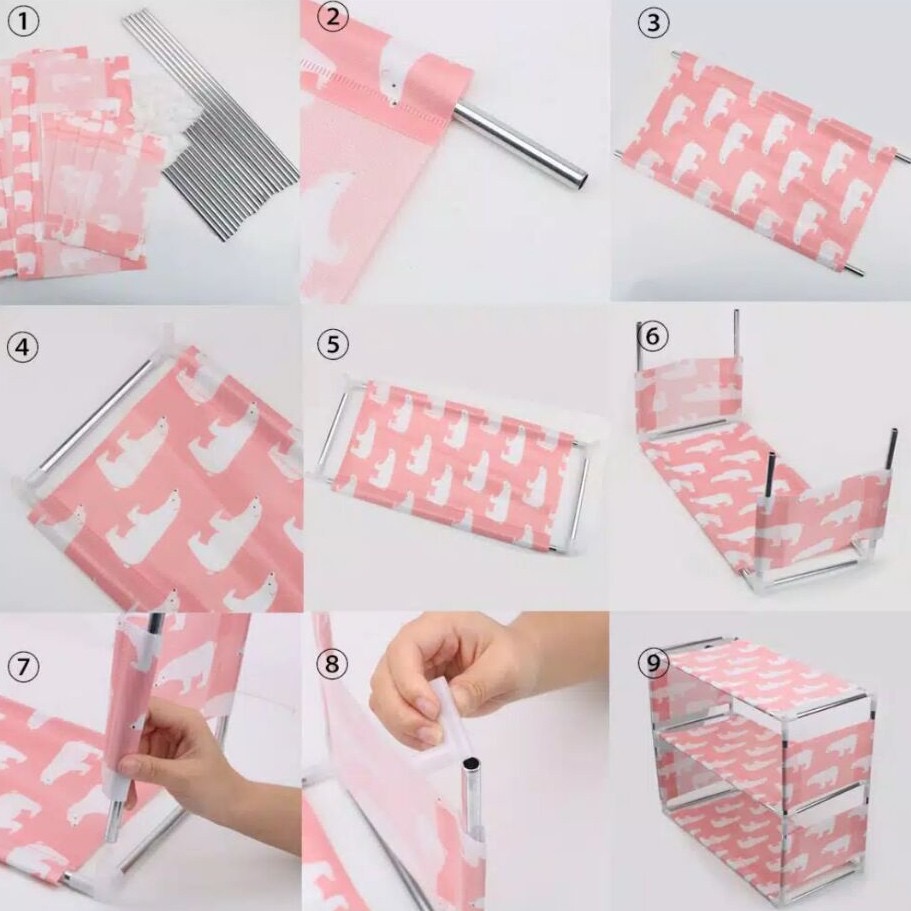 ①
②
③
④
⑤
⑥
⑦
⑧
⑨