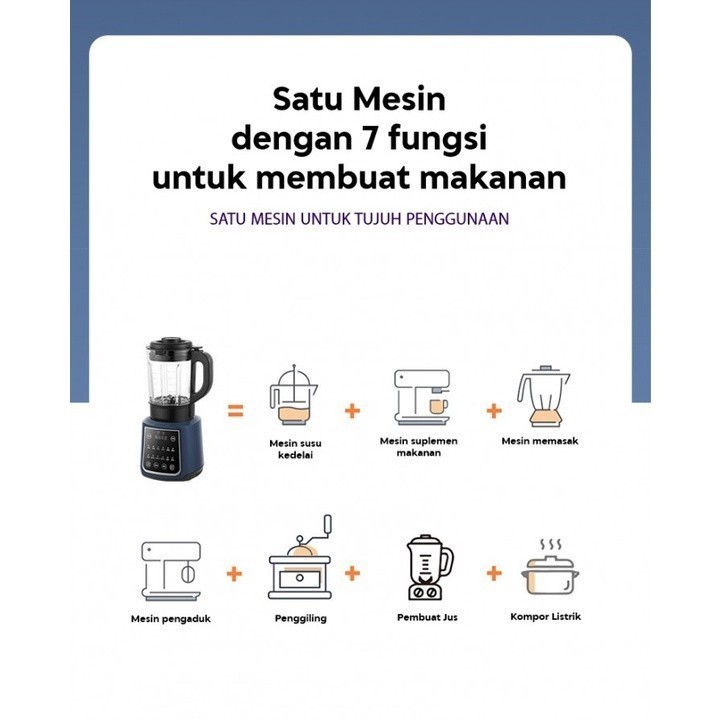 Satu Mesin
dengan 7 fungsi
untuk membuat makanan

SATU MESIN UNTUK TUJUH PENGGUNAAN

=

Mesin susu kedelai

+

Mesin suplemen makanan

+

Mesin memasak

Mesin pengaduk

+

Penggiling

+

Pembuat Jus

+

Kompor Listrik