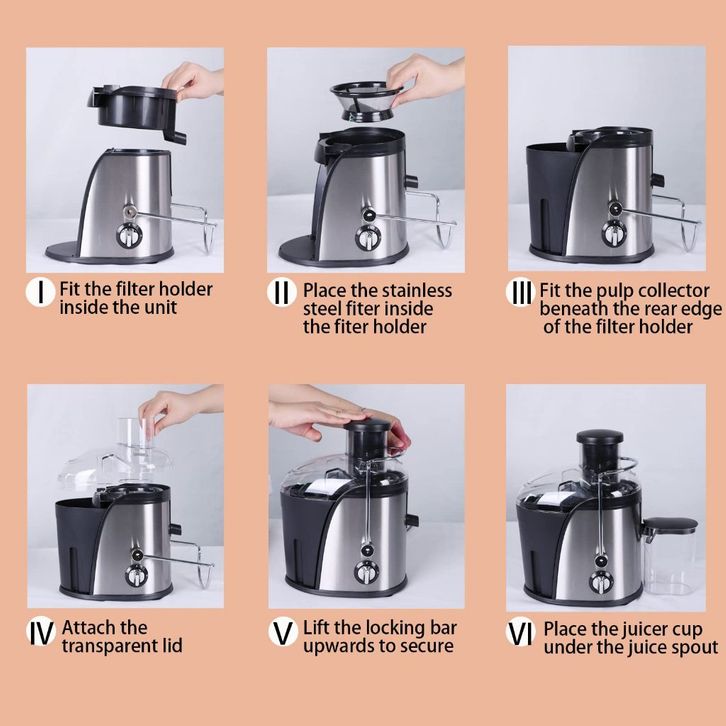 I Fit the filter holder inside the unit

II Place the stainless steel fiter inside the fiter holder

III Fit the pulp collector beneath the rear edge of the filter holder

IV Attach the transparent lid

V Lift the locking bar upwards to secure

VI Place the juicer cup under the juice spout