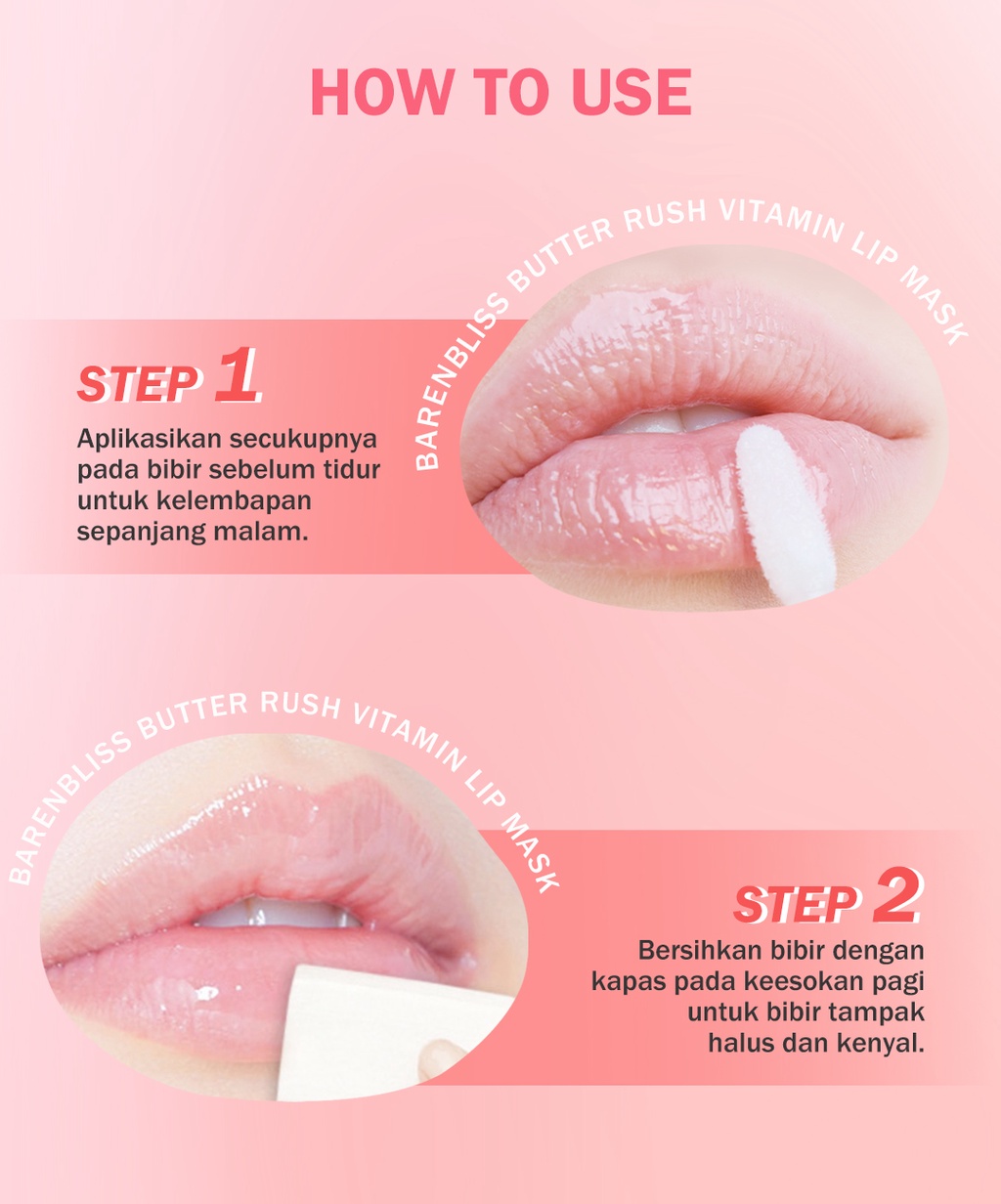 HOW TO USE

BARENBLISS BUTTER RUSH VITAMIN LIP MASK

STEP 1

Aplikasikan secukupnya pada bibir sebelum tidur untuk kelembapan sepanjang malam.

BARENBLISS BUTTER RUSH VITAMIN LIP MASK

STEP 2

Bersihkan bibir dengan kapas pada keesokan pagi untuk bibir tampak halus dan kenyal.