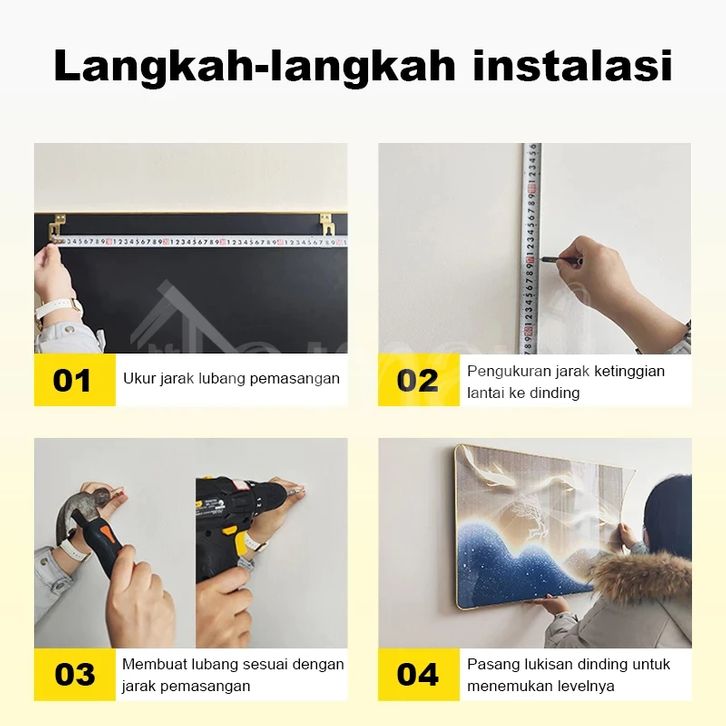 Langkah-langkah instalasi

01 Ukur jarak lubang pemasangan

02 Pengukuran jarak ketinggian lantai ke dinding

03 Membuat lubang sesuai dengan jarak pemasangan

04 Pasang lukisan dinding untuk menemukan levelnya