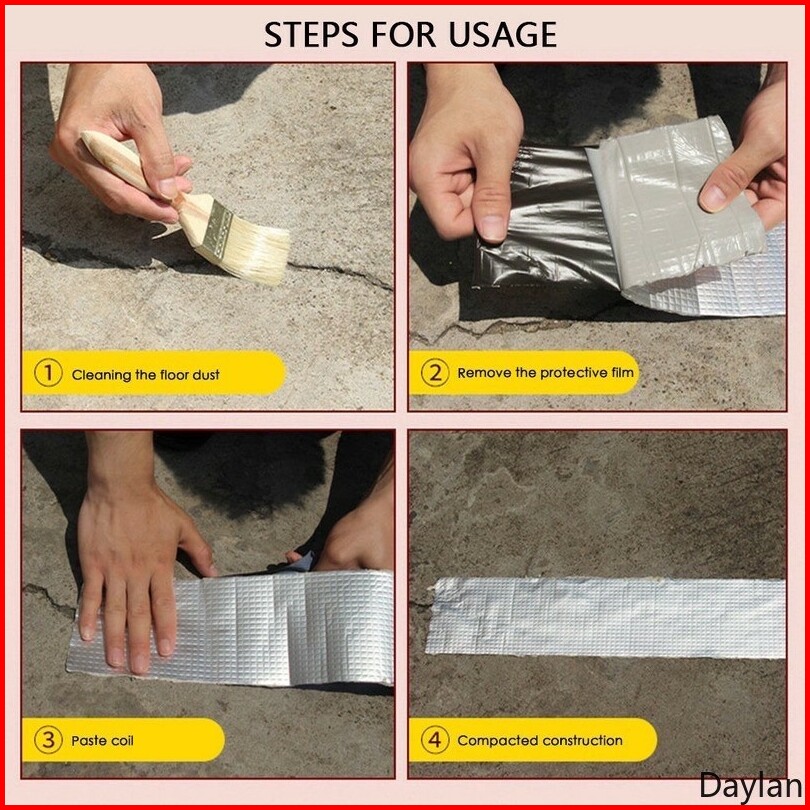 STEPS FOR USAGE

① Cleaning the floor dust

② Remove the protective film

③ Paste coil

④ Compacted construction

Daylan