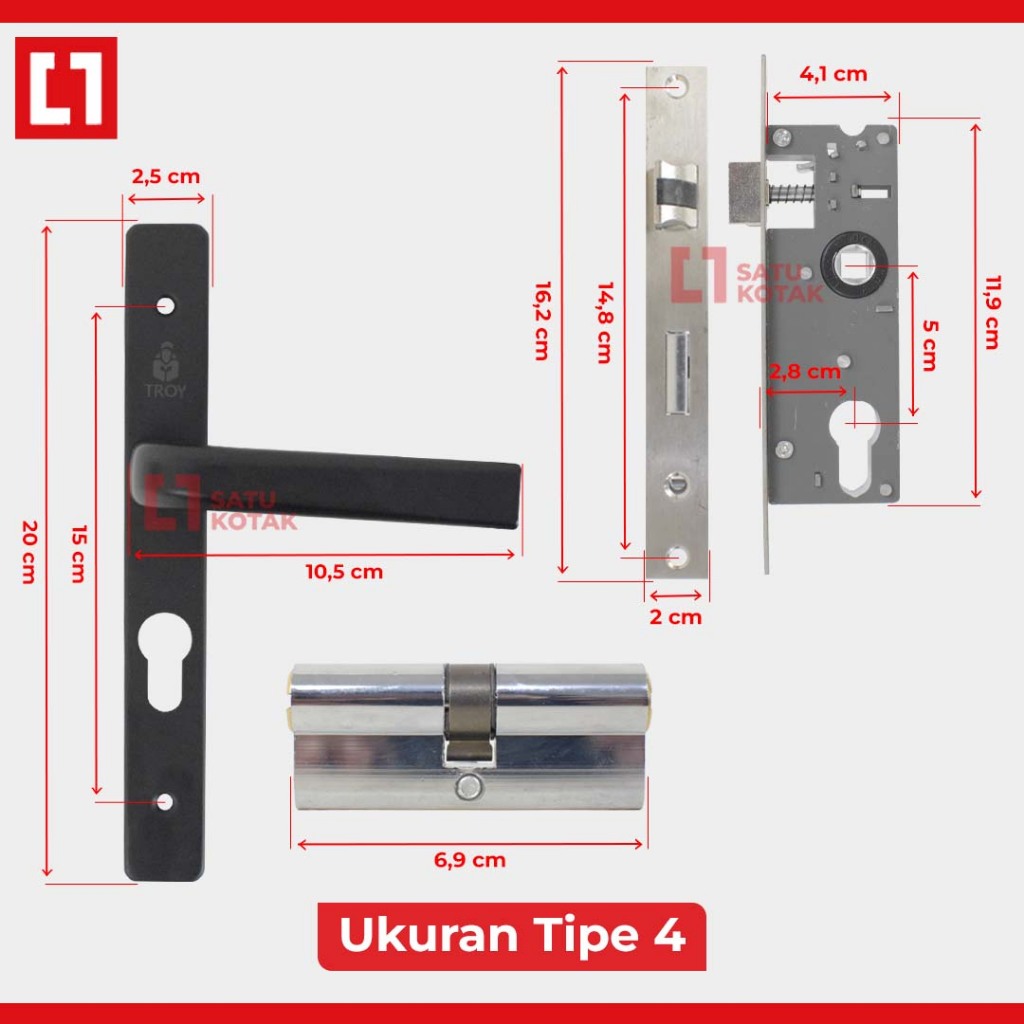 2,5 cm

TROY

SATU KOTAK

20 cm

15 cm

10,5 cm

16,2 cm

14,8 cm

2 cm

4,1 cm

SATU KOTAK

11,9 cm

5 cm

2,8 cm

6,9 cm

Ukuran Tipe 4