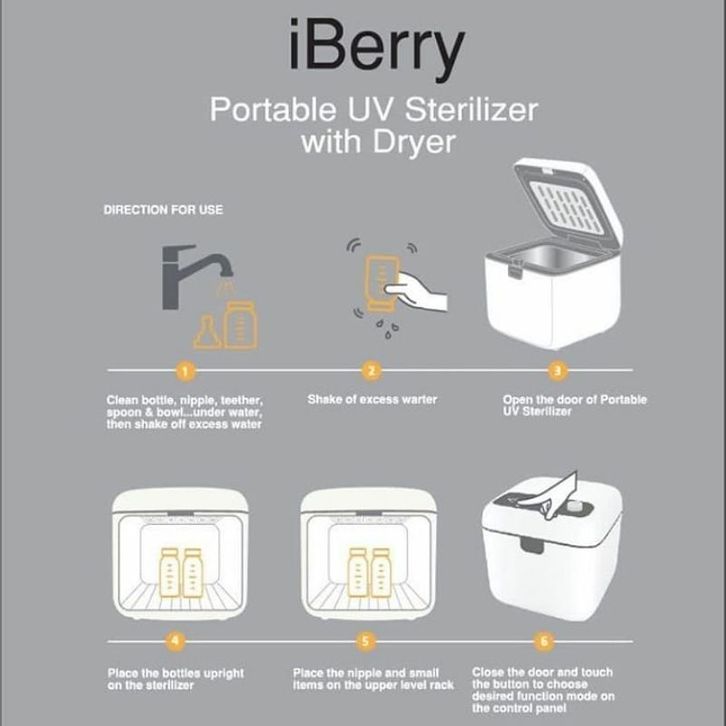 iBerry

Portable UV Sterilizer with Dryer

DIRECTION FOR USE

1

Clean bottle, nipple, teether, spoon & bowl...under water, then shake off excess water

2

Shake of excess warter

3

Open the door of Portable UV Sterilizer

4

Place the bottles upright on the sterilizer

5

Place the nipple and small items on the upper level rack

6

Close the door and touch the button to choose desired function mode on the control panel