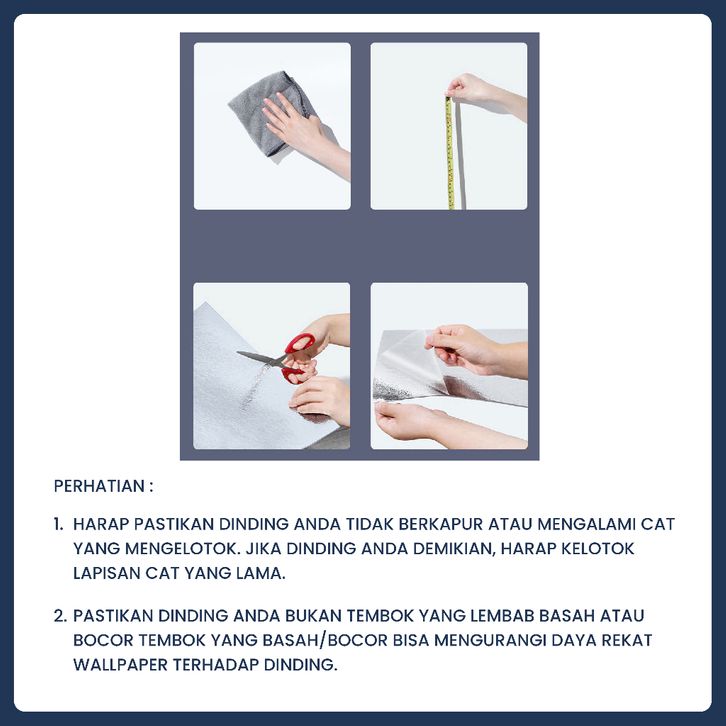 PERHATIAN :

1. HARAP PASTIKAN DINDING ANDA TIDAK BERKAPUR ATAU MENGALAMI CAT YANG MENGELOTOK. JIKA DINDING ANDA DEMIKIAN, HARAP KELOTOK LAPISAN CAT YANG LAMA.

2. PASTIKAN DINDING ANDA BUKAN TEMBOK YANG LEMBAB BASAH ATAU BOCOR TEMBOK YANG BASAH/BOCOR BISA MENGURANGI DAYA REKAT WALLPAPER TERHADAP DINDING.