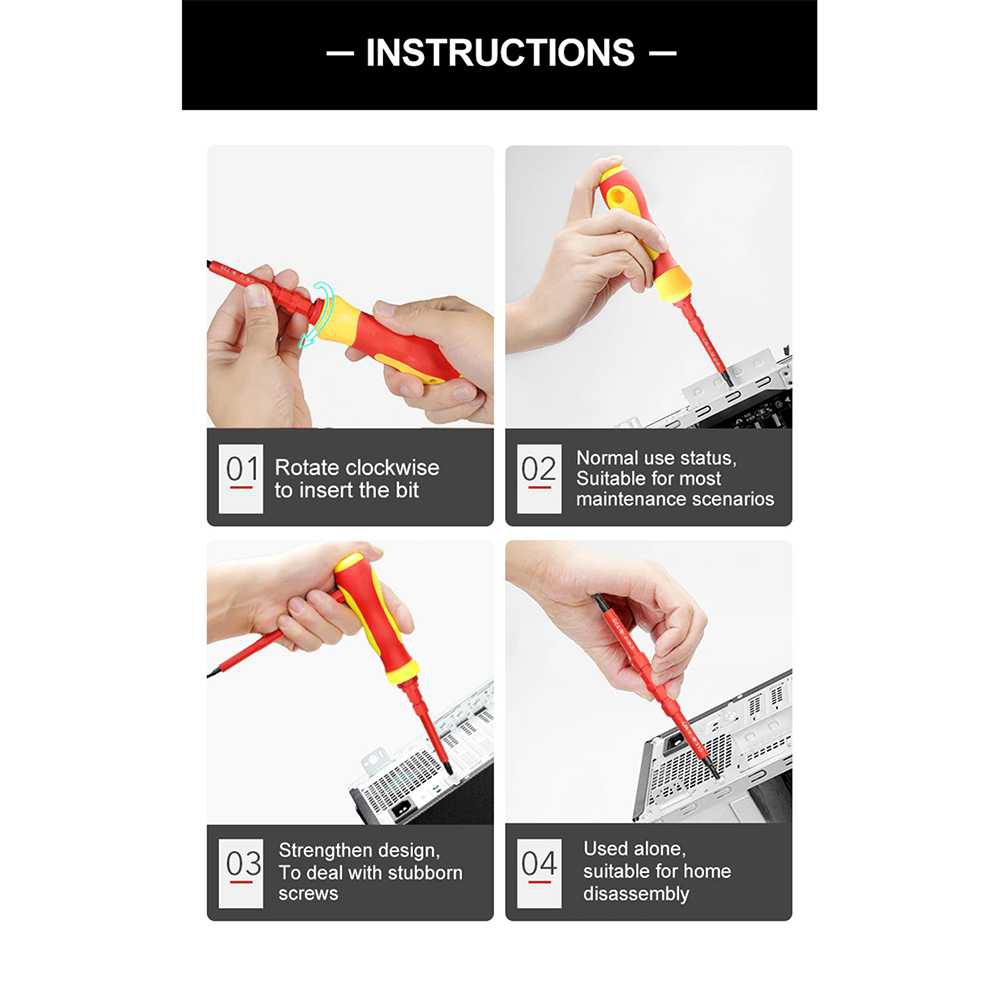 — INSTRUCTIONS —

01 Rotate clockwise to insert the bit

02 Normal use status, Suitable for most maintenance scenarios

03 Strengthen design, To deal with stubborn screws

04 Used alone, suitable for home disassembly