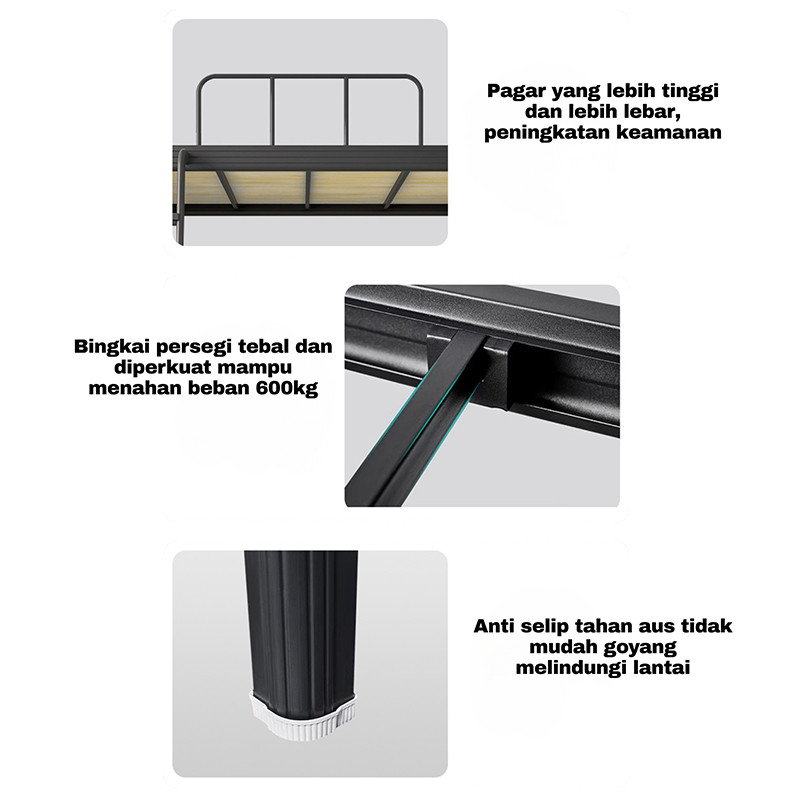 Pagar yang lebih tinggi dan lebih lebar, peningkatan keamanan

Bingkai persegi tebal dan diperkuat mampu menahan beban 600kg

Anti selip tahan aus tidak mudah goyang melindungi lantai