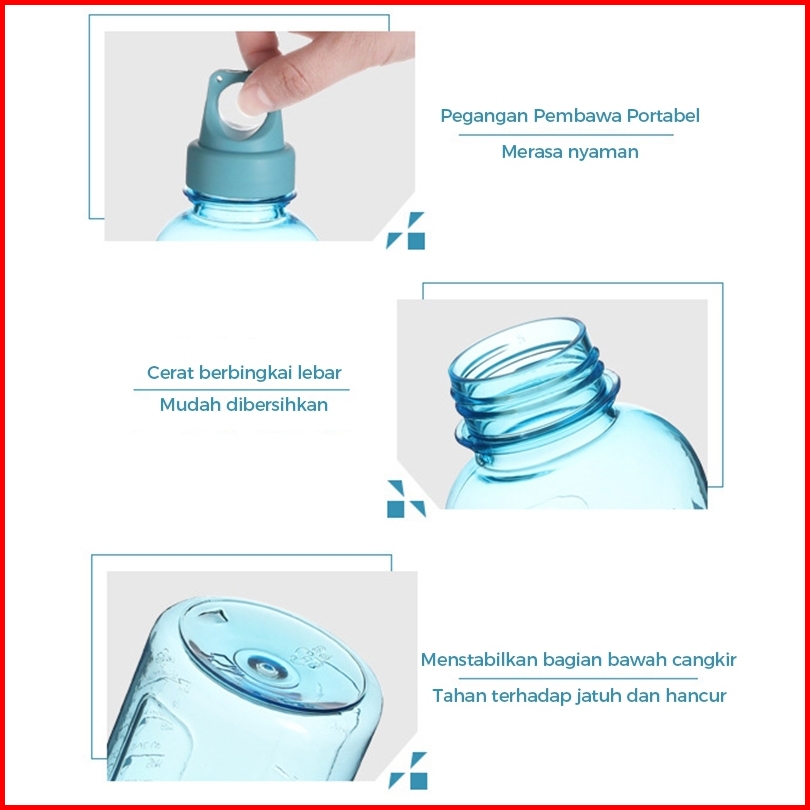 Pegangan Pembawa Portabel
Merasa nyaman

Cerat berbingkai lebar
Mudah dibersihkan

Menstabilkan bagian bawah cangkir
Tahan terhadap jatuh dan hancur