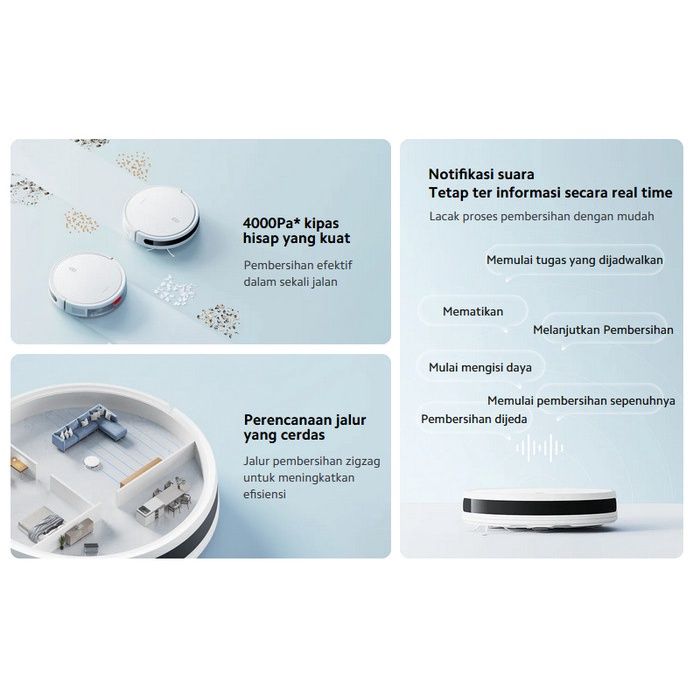 4000Pa* kipas hisap yang kuat

Pembersihan efektif dalam sekali jalan

Perencanaan jalur yang cerdas

Jalur pembersihan zigzag untuk meningkatkan efisiensi

Notifikasi suara
Tetap ter informasi secara real time

Lacak proses pembersihan dengan mudah

Memulai tugas yang dijadwalkan

Mematikan

Melanjutkan Pembersihan

Mulai mengisi daya

Memulai pembersihan sepenuhnya

Pembersihan dijeda