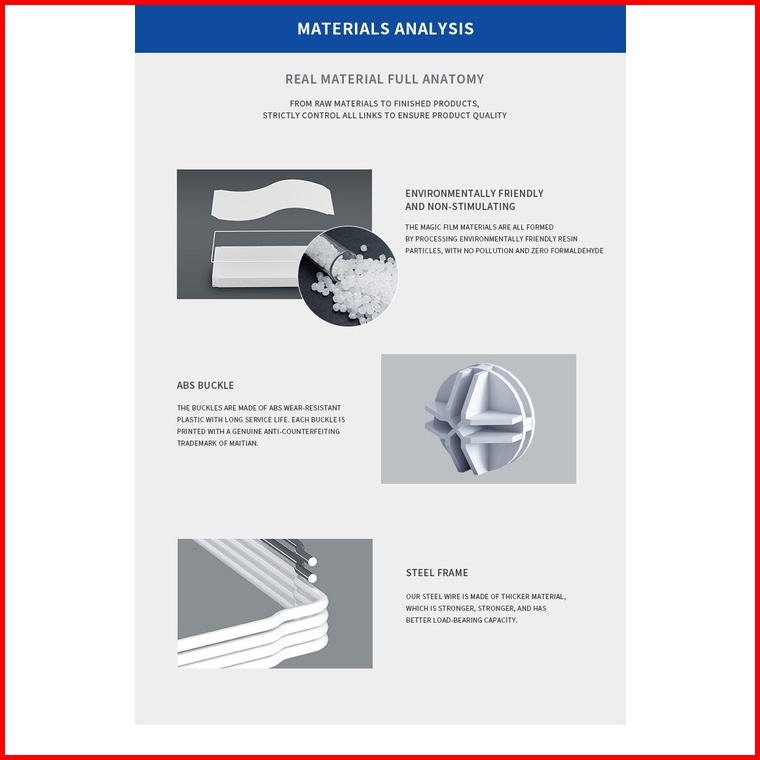 MATERIALS ANALYSIS

REAL MATERIAL FULL ANATOMY

FROM RAW MATERIALS TO FINISHED PRODUCTS, STRICTLY CONTROL ALL LINKS TO ENSURE PRODUCT QUALITY

ENVIRONMENTALLY FRIENDLY AND NON-STIMULATING

THE MAGIC FILM MATERIALS ARE ALL FORMED BY PROCESSING ENVIRONMENTALLY FRIENDLY RESIN PARTICLES, WITH NO POLLUTION AND ZERO FORMALDEHYDE

ABS BUCKLE

THE BUCKLES ARE MADE OF ABS WEAR-RESISTANT PLASTIC WITH LONG SERVICE LIFE. EACH BUCKLE IS PRINTED WITH A GENUINE ANTI-COUNTERFEITING TRADEMARK OF MAITIAN.

STEEL FRAME

OUR STEEL WIRE IS MADE OF THICKER MATERIAL, WHICH IS STRONGER, STRONGER, AND HAS BETTER LOAD-BEARING CAPACITY.