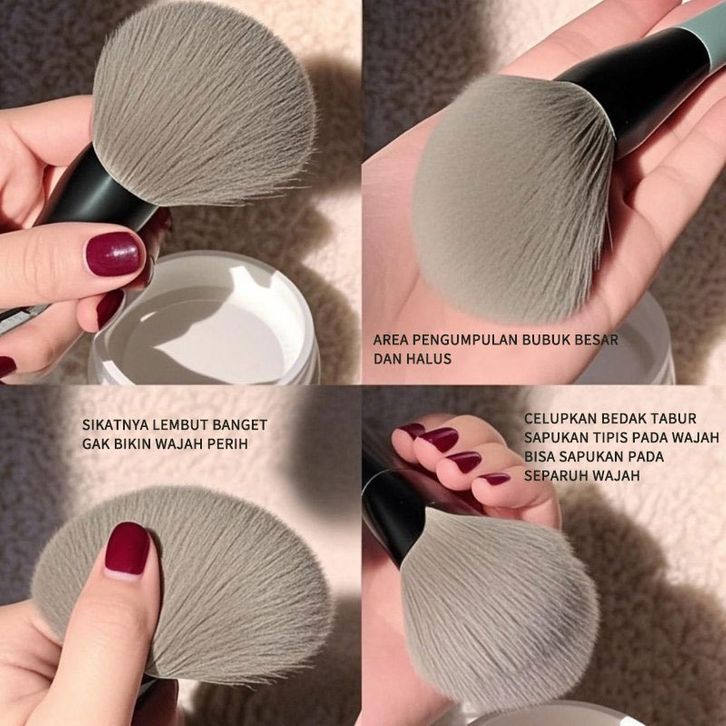 AREA PENGUMPULAN BUBUK BESAR DAN HALUS

SIKATNYA LEMBUT BANGET GAK BIKIN WAJAH PERIH

CELUPKAN BEDAK TABUR SAPUKAN TIPIS PADA WAJAH BISA SAPUKAN PADA SEPARUH WAJAH