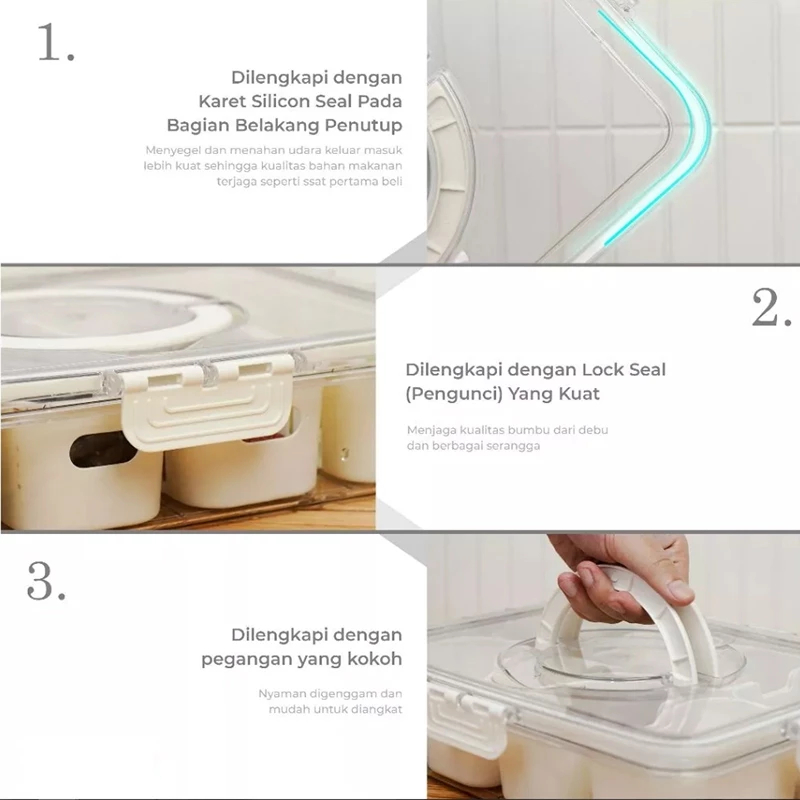 1.

Dilengkapi dengan Karet Silicon Seal Pada Bagian Belakang Penutup

Menyegel dan menahan udara keluar masuk lebih kuat sehingga kualitas bahan makanan terjaga seperti ssat pertama beli

2.

Dilengkapi dengan Lock Seal (Pengunci) Yang Kuat

Menjaga kualitas bumbu dari debu dan berbagai serangga

3.

Dilengkapi dengan pegangan yang kokoh

Nyaman digenggam dan mudah untuk diangkat