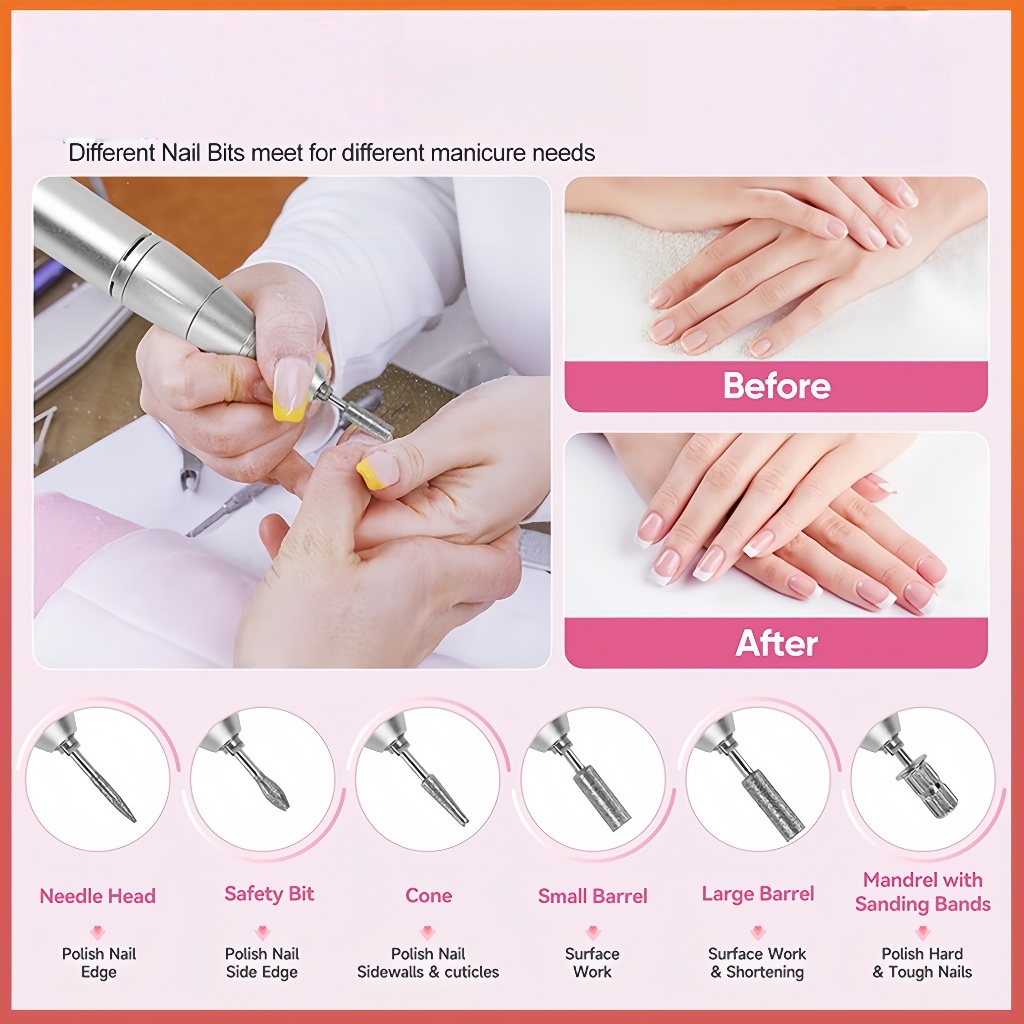 Different Nail Bits meet for different manicure needs

Before

After

Needle Head

Polish Nail Edge

Safety Bit

Polish Nail Side Edge

Cone

Polish Nail Sidewalls & cuticles

Small Barrel

Surface Work

Large Barrel

Surface Work & Shortening

Mandrel with Sanding Bands

Polish Hard & Tough Nails