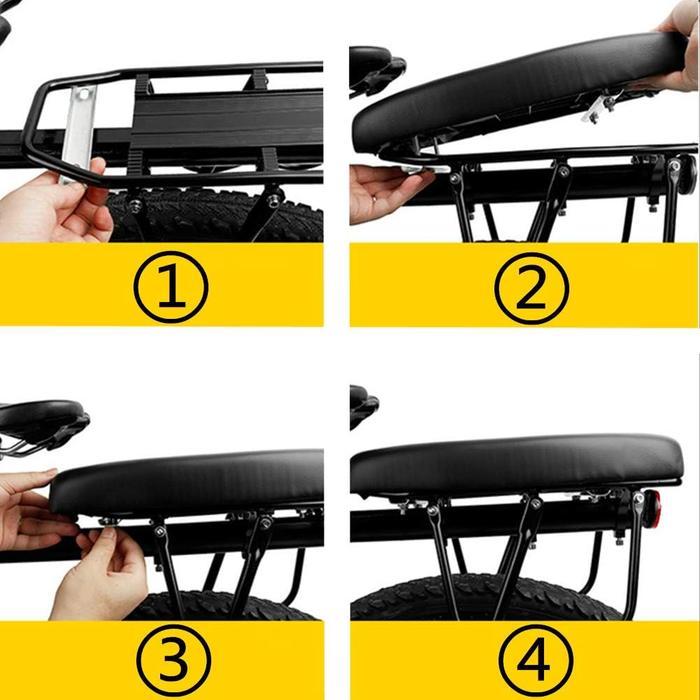 ①

②

③

④