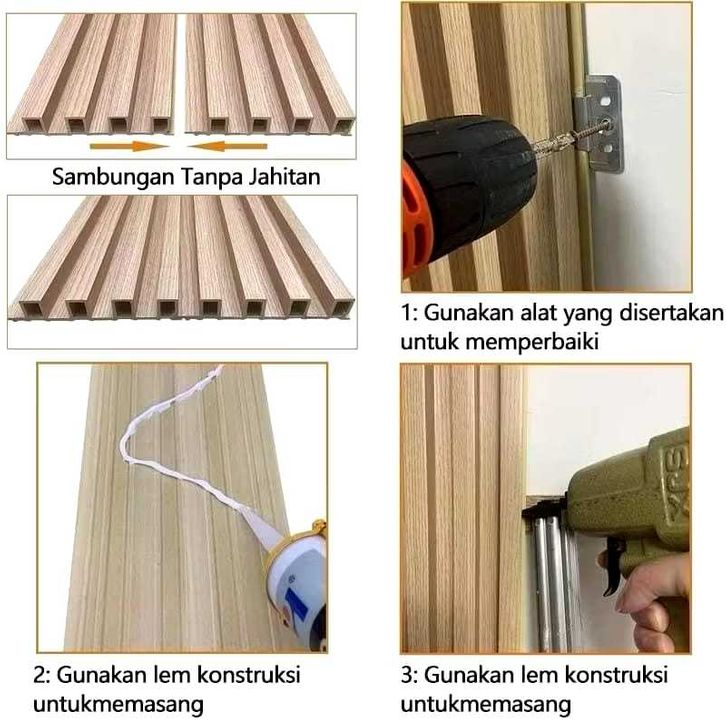 Sambungan Tanpa Jahitan

1: Gunakan alat yang disertakan untuk memperbaiki

2: Gunakan lem konstruksi untukmemasang

3: Gunakan lem konstruksi untukmemasang