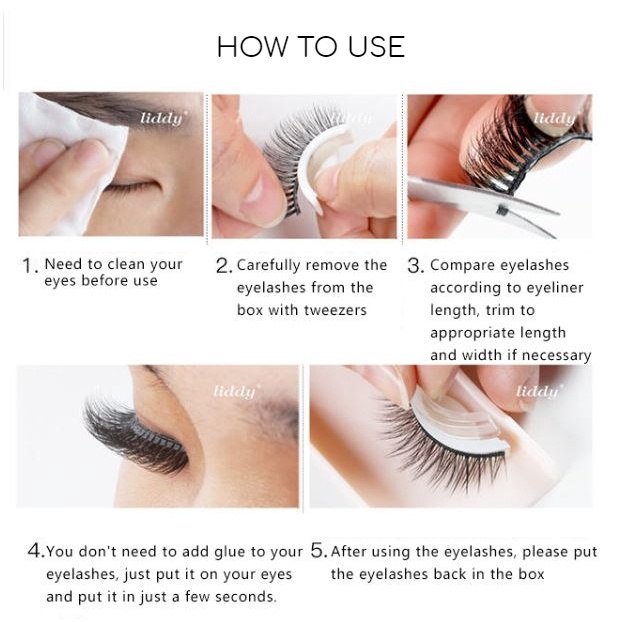 HOW TO USE

liddy

liddy

liddy

1. Need to clean your eyes before use

2. Carefully remove the eyelashes from the box with tweezers

3. Compare eyelashes according to eyeliner length, trim to appropriate length and width if necessary

liddy

liddy

4. You don't need to add glue to your eyelashes, just put it on your eyes and put it in just a few seconds.

5. After using the eyelashes, please put the eyelashes back in the box