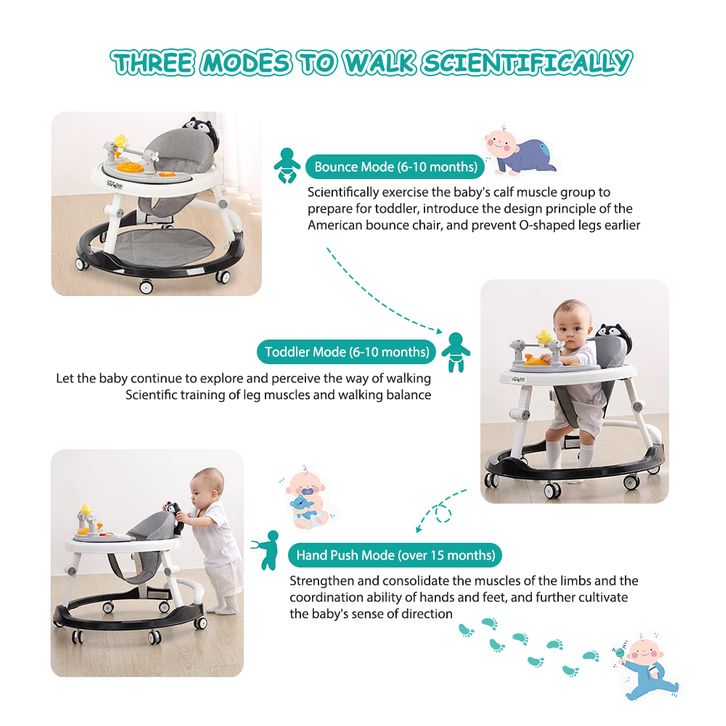 THREE MODES TO WALK SCIENTIFICALLY

Bounce Mode (6-10 months)

Scientifically exercise the baby's calf muscle group to prepare for toddler, introduce the design principle of the American bounce chair, and prevent O-shaped legs earlier

Toddler Mode (6-10 months)

Let the baby continue to explore and perceive the way of walking
Scientific training of leg muscles and walking balance

Hand Push Mode (over 15 months)

Strengthen and consolidate the muscles of the limbs and the coordination ability of hands and feet, and further cultivate the baby's sense of direction