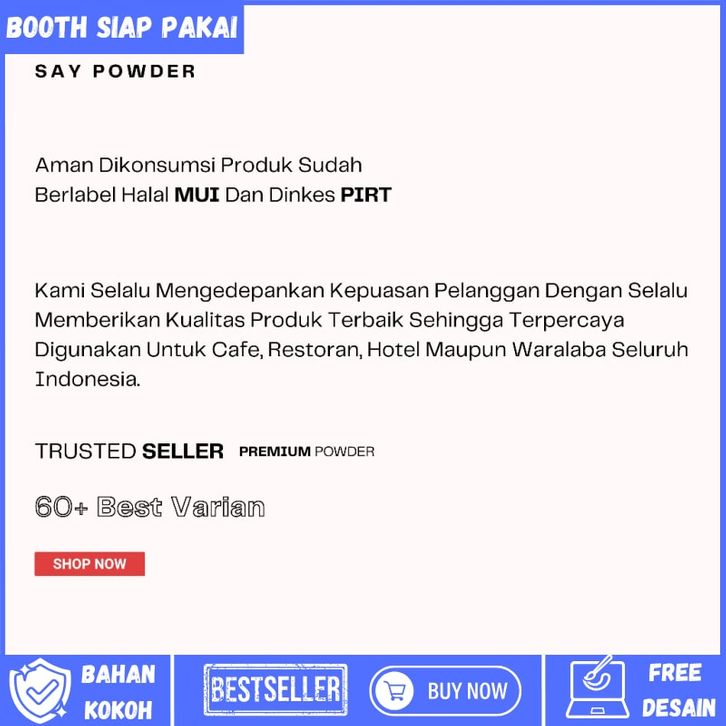 BOOTH SIAP PAKAI

SAY POWDER

Aman Dikonsumsi Produk Sudah Berlabel Halal MUI Dan Dinkes PIRT

Kami Selalu Mengedepankan Kepuasan Pelanggan Dengan Selalu Memberikan Kualitas Produk Terbaik Sehingga Terpercaya Digunakan Untuk Cafe, Restoran, Hotel Maupun Waralaba Seluruh Indonesia.

TRUSTED SELLER PREMIUM POWDER

60+ Best Varian

SHOP NOW

BAHAN KOKOH

BESTSELLER

BUY NOW

FREE DESAIN